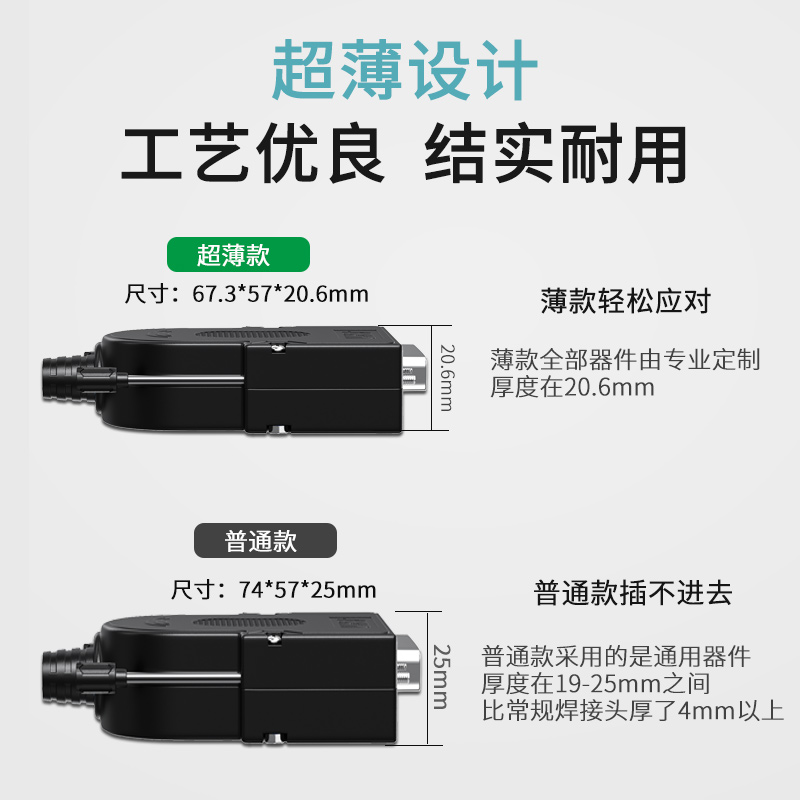 超薄设计
工艺优良 结实耐用

超薄款
尺寸：67.3*57*20.6mm

20.6mm

薄款轻松应对

薄款全部器件由专业定制
厚度在20.6mm

普通款
尺寸：74*57*25mm

25mm

普通款插不进去

普通款采用的是通用器件
厚度在19-25mm之间
比常规焊接头厚了4mm以上