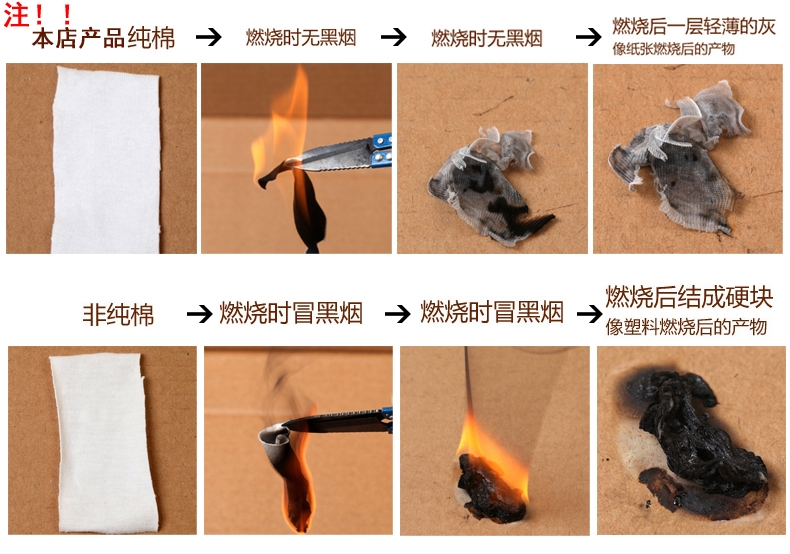 注！！

本店产品纯棉 → 燃烧时无黑烟 → 燃烧时无黑烟 → 燃烧后一层轻薄的灰
像纸张燃烧后的产物

非纯棉 → 燃烧时冒黑烟 → 燃烧时冒黑烟 → 燃烧后结成硬块
像塑料燃烧后的产物