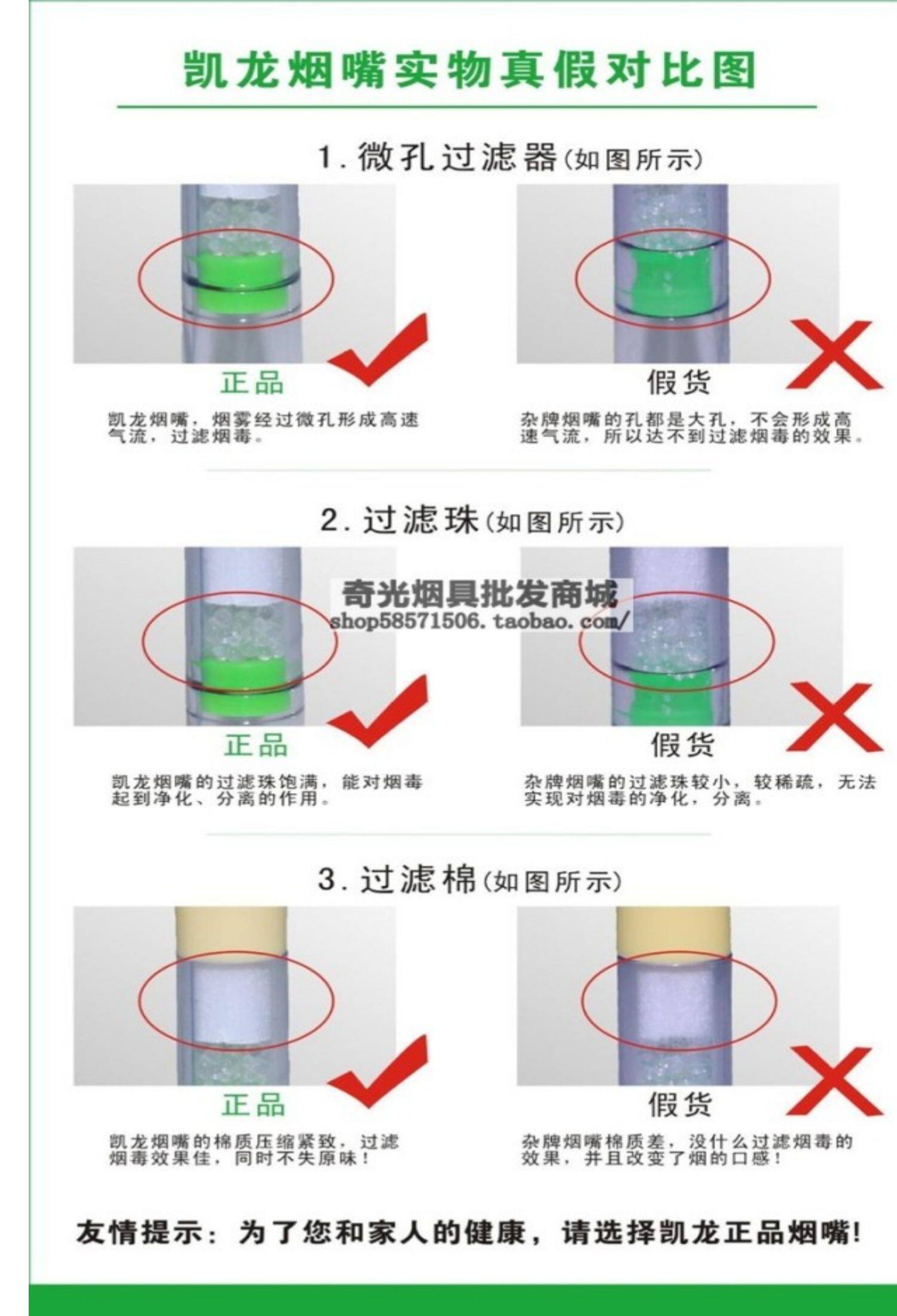 凯龙烟嘴实物真假对比图

1. 微孔过滤器(如图所示)

正品

凯龙烟嘴，烟雾经过微孔形成高速气流，过滤烟毒。

假货

杂牌烟嘴的孔都是大孔，不会形成高速气流，所以达不到过滤烟毒的效果。

2. 过滤珠(如图所示)

奇光烟具批发商城
shop58571506.taobao.com/

正品

凯龙烟嘴的过滤珠饱满，能对烟毒起到净化、分离的作用。

假货

杂牌烟嘴的过滤珠较小，较稀疏，无法实现对烟毒的净化，分离。

3. 过滤棉(如图所示)

正品

凯龙烟嘴的棉质压缩紧致，过滤烟毒效果佳，同时不失原味！

假货

杂牌烟嘴棉质差，没什么过滤烟毒的效果，并且改变了烟的口感！

友情提示：为了您和家人的健康，请选择凯龙正品烟嘴！