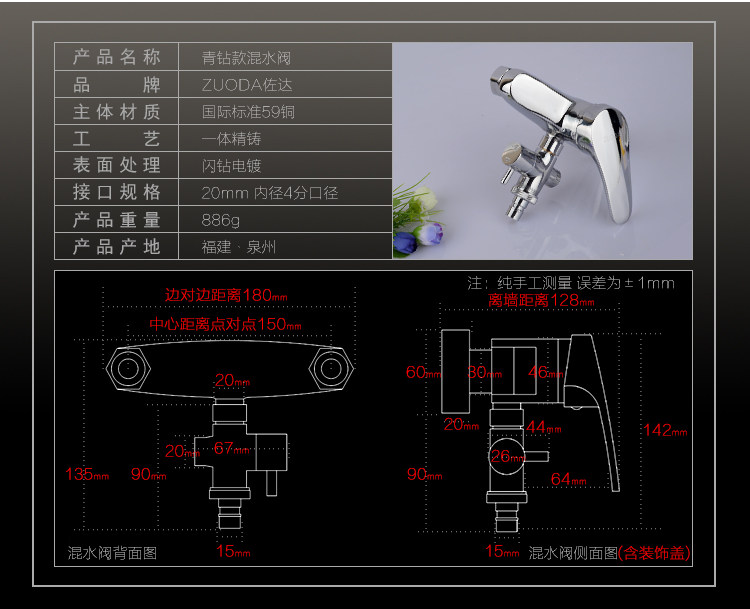 | 产品名称 | 青钻款混水阀 |
|---|---|
| 品牌 | ZUODA佐达 |
| 主体材质 | 国际标准59铜 |
| 工艺 | 一体精铸 |
| 表面处理 | 闪钻电镀 |
| 接口规格 | 20mm 内径4分口径 |
| 产品重量 | 886g |
| 产品产地 | 福建 · 泉州 |

边对边距离180mm
中心距离点对点150mm
20mm
20mm
67mm
135mm
90mm
15mm
混水阀背面图

注：纯手工测量 误差为±1mm
离墙距离128mm
60mm
30mm
46mm
20mm
44mm
142mm
26mm
90mm
64mm
15mm
混水阀侧面图(含装饰盖)