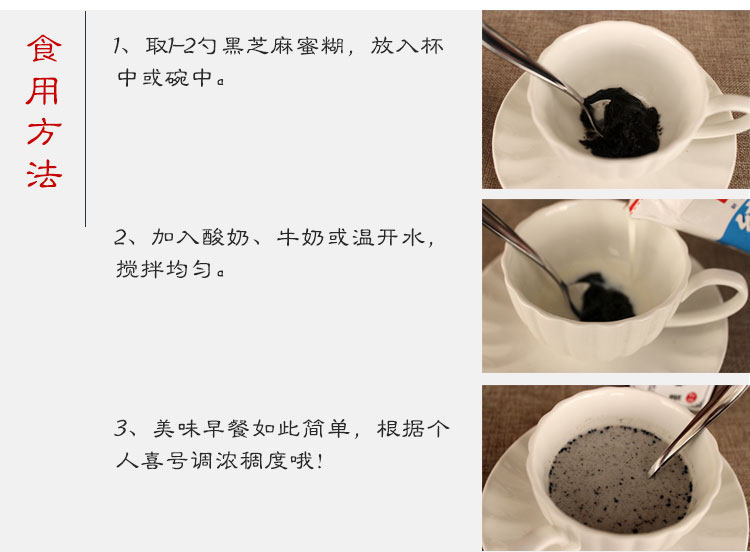 食用方法

1、取1-2勺黑芝麻蜜糊，放入杯中或碗中。

2、加入酸奶、牛奶或温开水，搅拌均匀。

3、美味早餐如此简单，根据个人喜号调浓稠度哦！