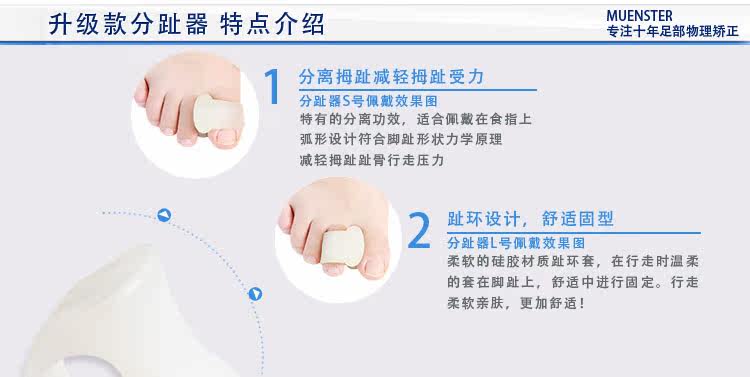 升级款分趾器 特点介绍

MUENSTER
专注十年足部物理矫正

1
分离拇趾减轻拇趾受力
分趾器S号佩戴效果图
特有的分离功效，适合佩戴在食指上
弧形设计符合脚趾形状力学原理
减轻拇趾趾骨行走压力

2
趾环设计，舒适固型
分趾器L号佩戴效果图
柔软的硅胶材质趾环套，在行走时温柔的套在脚趾上，舒适中进行固定。行走柔软亲肤，更加舒适！