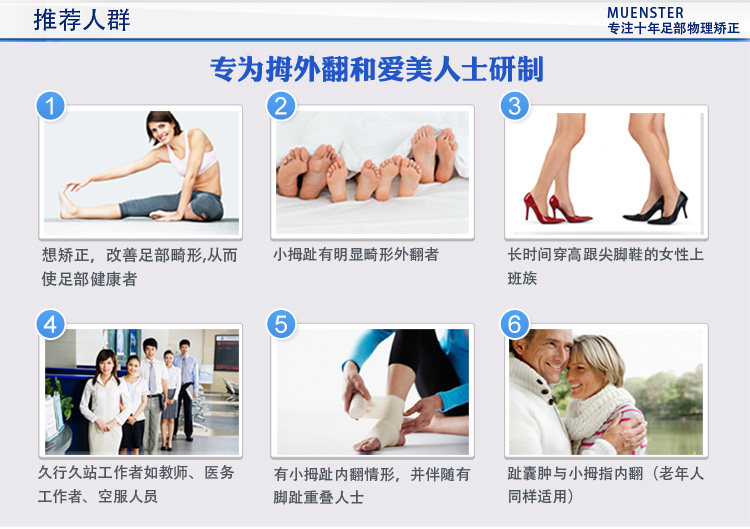 推荐人群

MUENSTER
专注十年足部物理矫正

专为拇外翻和爱美人士研制

1
想矫正，改善足部畸形,从而使足部健康者

2
小拇趾有明显畸形外翻者

3
长时间穿高跟尖脚鞋的女性上班族

4
久行久站工作者如教师、医务工作者、空服人员

5
有小拇趾内翻情形，并伴随有脚趾重叠人士

6
趾囊肿与小拇指内翻（老年人同样适用）