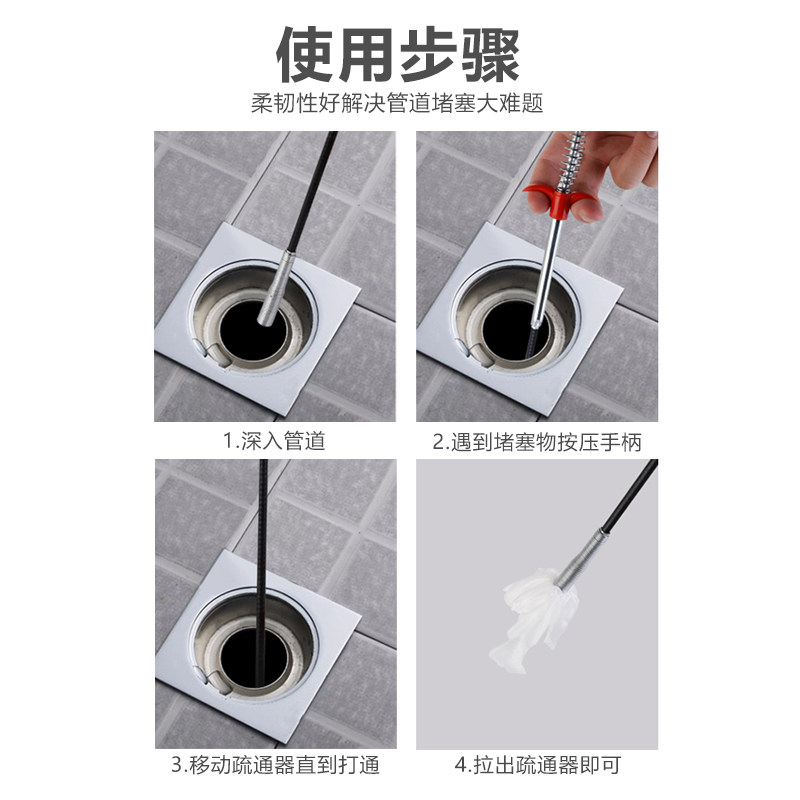 使用步骤

柔韧性好解决管道堵塞大难题

1.深入管道

2.遇到堵塞物按压手柄

3.移动疏通器直到打通

4.拉出疏通器即可