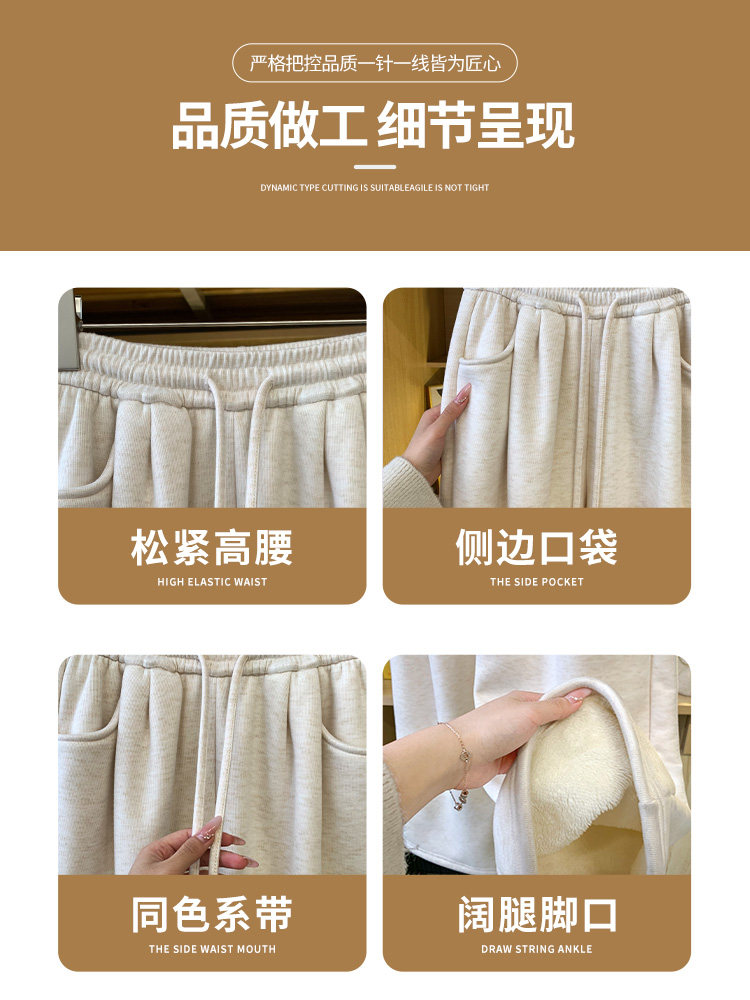 严格把控品质一针一线皆为匠心

品质做工 细节呈现

DYNAMIC TYPE CUTTING IS SUITABLEAGILE IS NOT TIGHT

松紧高腰

HIGH ELASTIC WAIST

侧边口袋

THE SIDE POCKET

同色系带

THE SIDE WAIST MOUTH

阔腿脚口

DRAW STRING ANKLE