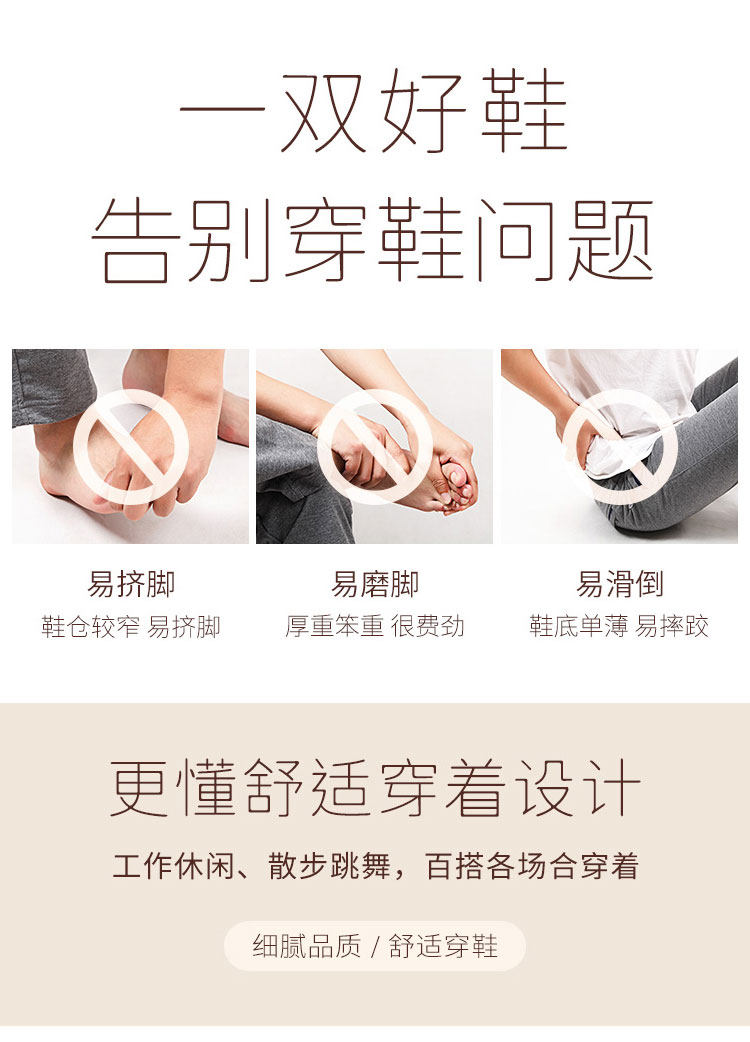 一双好鞋
告别穿鞋问题

易挤脚
鞋仓较窄 易挤脚

易磨脚
厚重笨重 很费劲

易滑倒
鞋底单薄 易摔跤

更懂舒适穿着设计
工作休闲、散步跳舞，百搭各场合穿着

细腻品质 / 舒适穿鞋