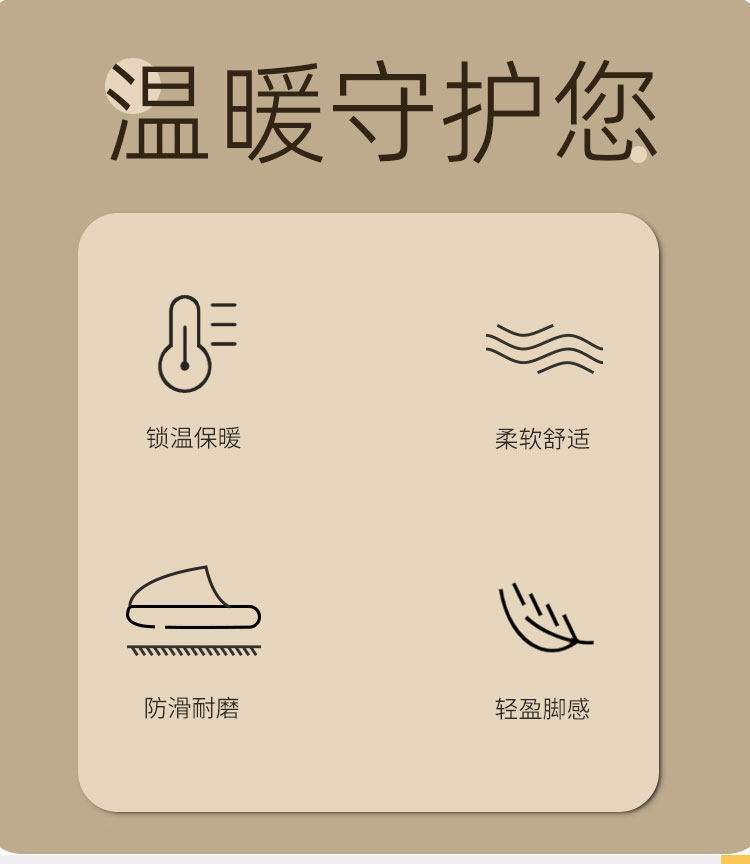 温暖守护您

锁温保暖

柔软舒适

防滑耐磨

轻盈脚感