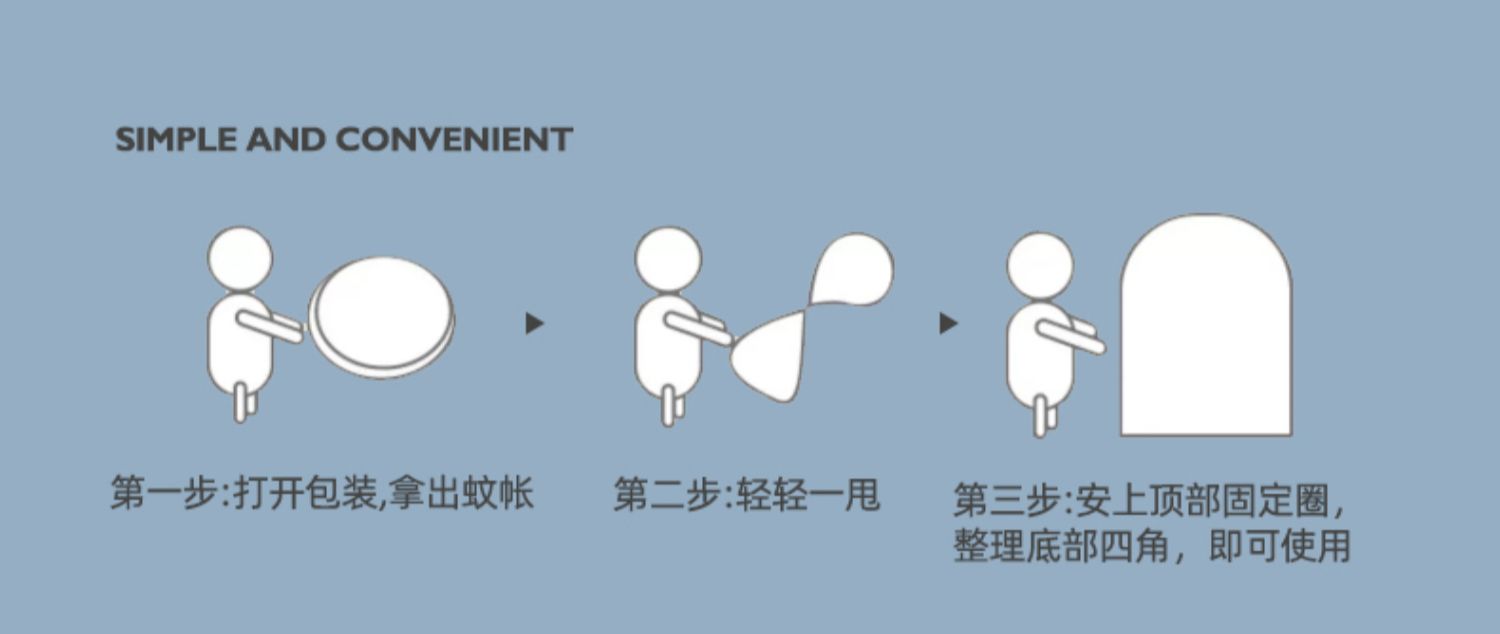 SIMPLE AND CONVENIENT

第一步:打开包装,拿出蚊帐

第二步:轻轻一甩

第三步:安上顶部固定圈，整理底部四角，即可使用