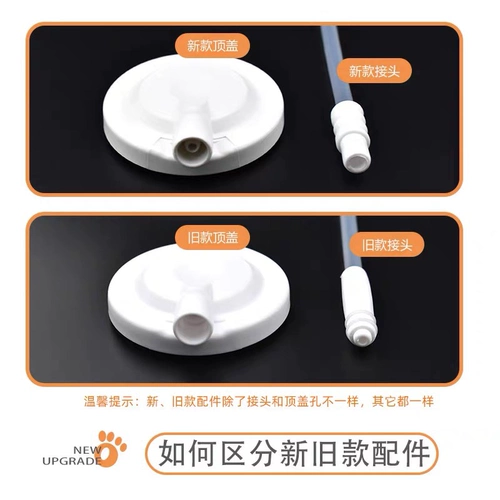 新款顶盖

新款接头

旧款顶盖

旧款接头

温馨提示：新、旧款配件除了接头和顶盖孔不一样，其它都一样

NEW
UPGRADE

如何区分新旧款配件