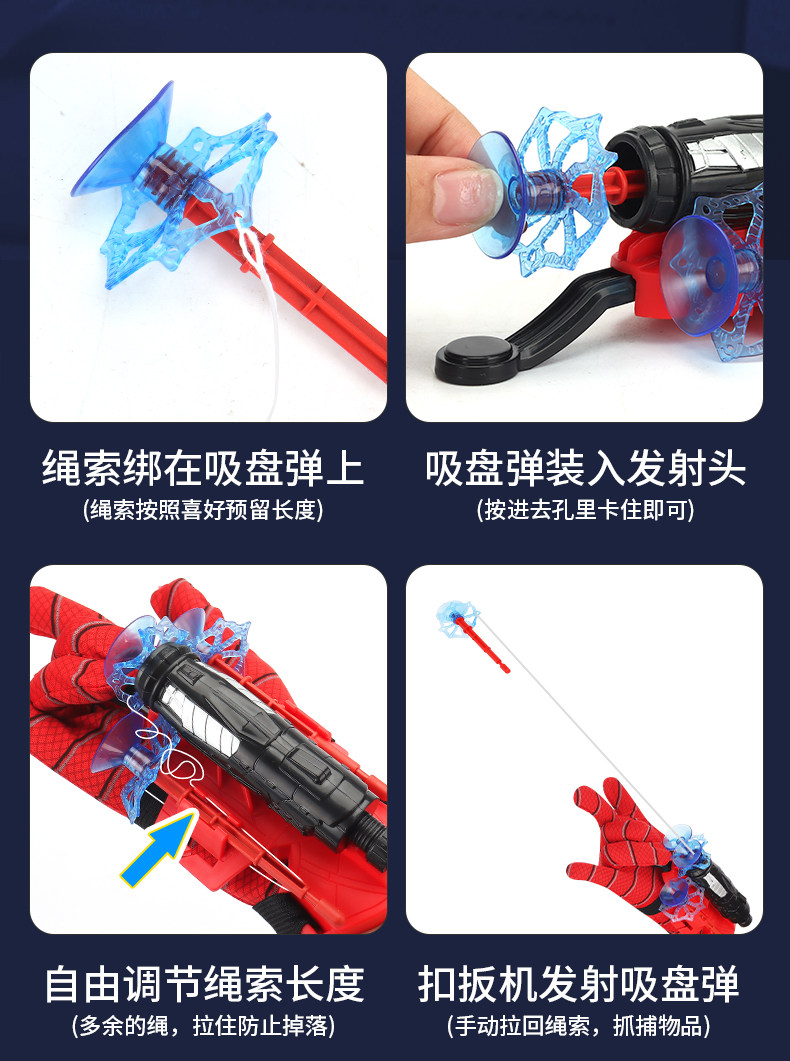 绳索绑在吸盘弹上
(绳索按照喜好预留长度)

吸盘弹装入发射头
(按进去孔里卡住即可)

自由调节绳索长度
(多余的绳，拉住防止掉落)

扣扳机发射吸盘弹
(手动拉回绳索，抓捕物品)