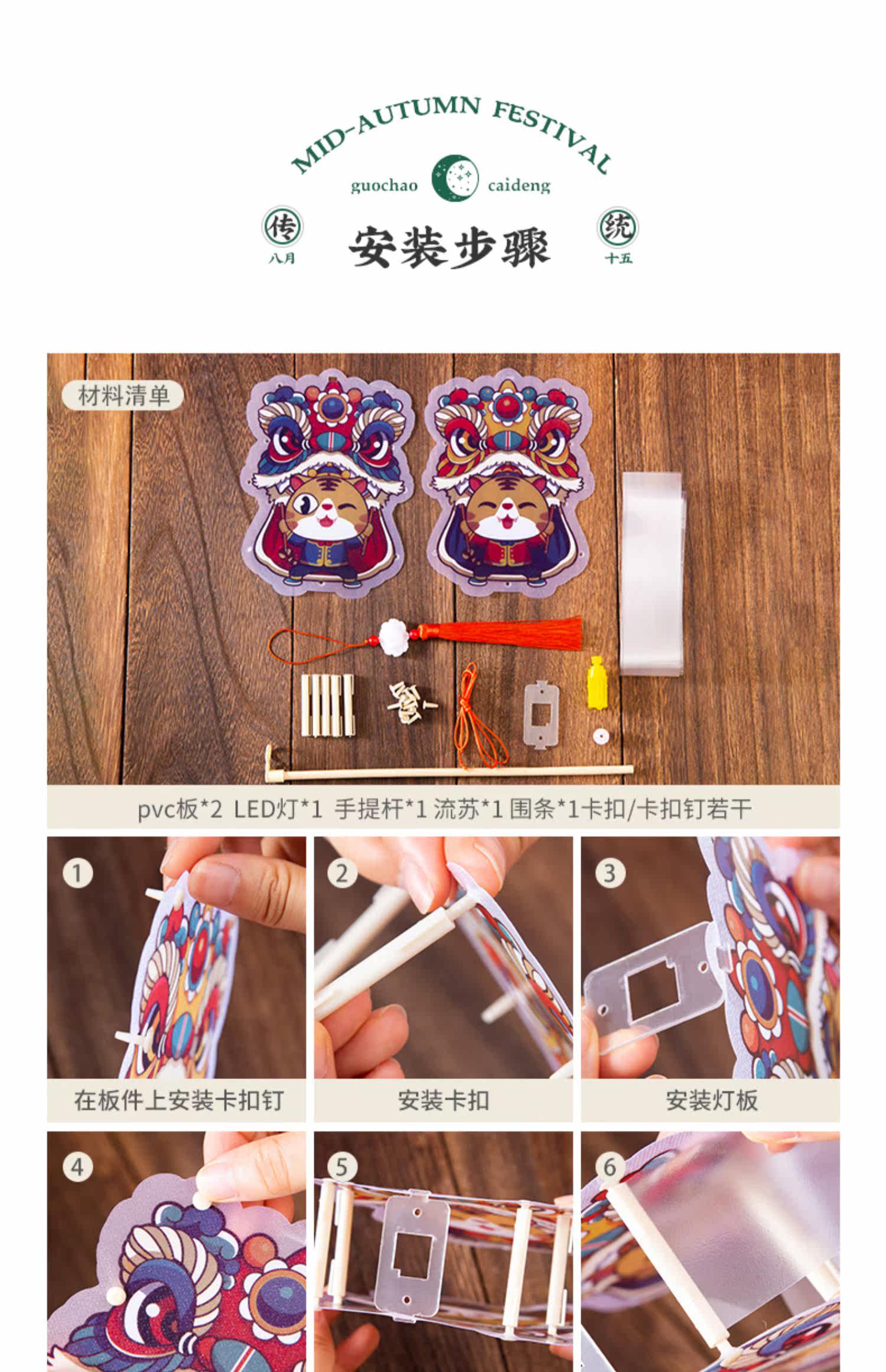 MID-AUTUMN FESTIVAL

guochao caideng

传 八月 安装步骤 统 十五

材料清单

pvc板*2 LED灯*1 手提杆*1 流苏*1 围条*1卡扣/卡扣钉若干

1
在板件上安装卡扣钉

2
安装卡扣

3
安装灯板

4

5

6