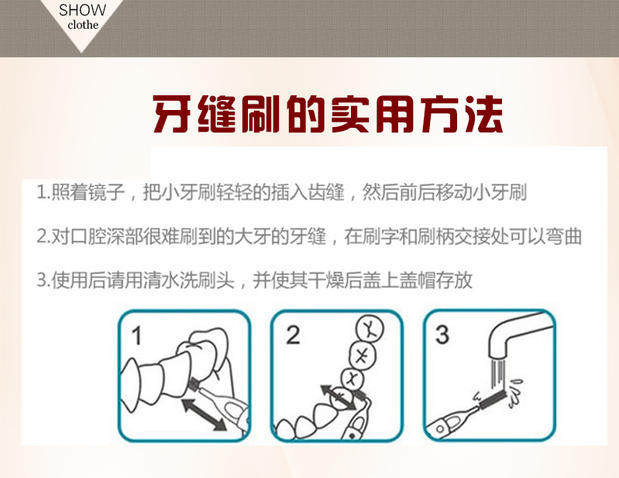 SHOW
clothe

牙缝刷的实用方法

1.照着镜子，把小牙刷轻轻的插入齿缝，然后前后移动小牙刷

2.对口腔深部很难刷到的大牙的牙缝，在刷字和刷柄交接处可以弯曲

3.使用后请用清水洗刷头，并使其干燥后盖上盖帽存放

1

2

3