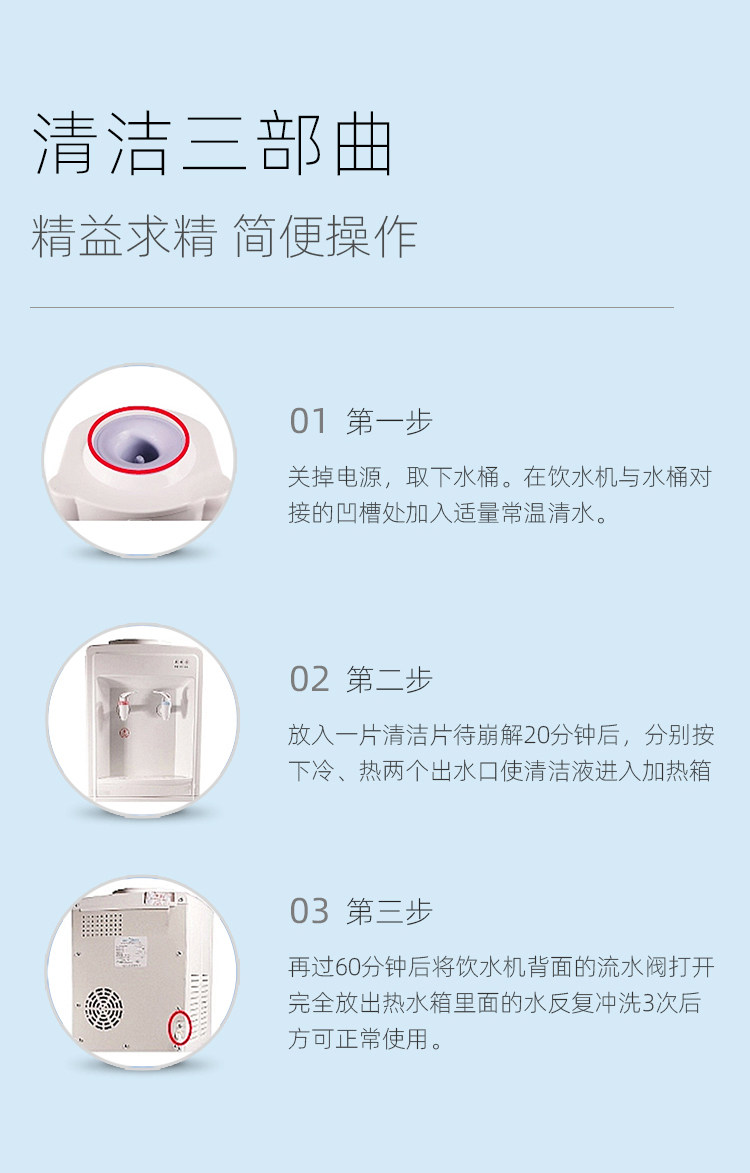 清洁三部曲

精益求精 简便操作

01 第一步

关掉电源，取下水桶。在饮水机与水桶对接的凹槽处加入适量常温清水。

02 第二步

放入一片清洁片待崩解20分钟后，分别按下冷、热两个出水口使清洁液进入加热箱

03 第三步

再过60分钟后将饮水机背面的流水阀打开完全放出热水箱里面的水反复冲洗3次后方可正常使用。