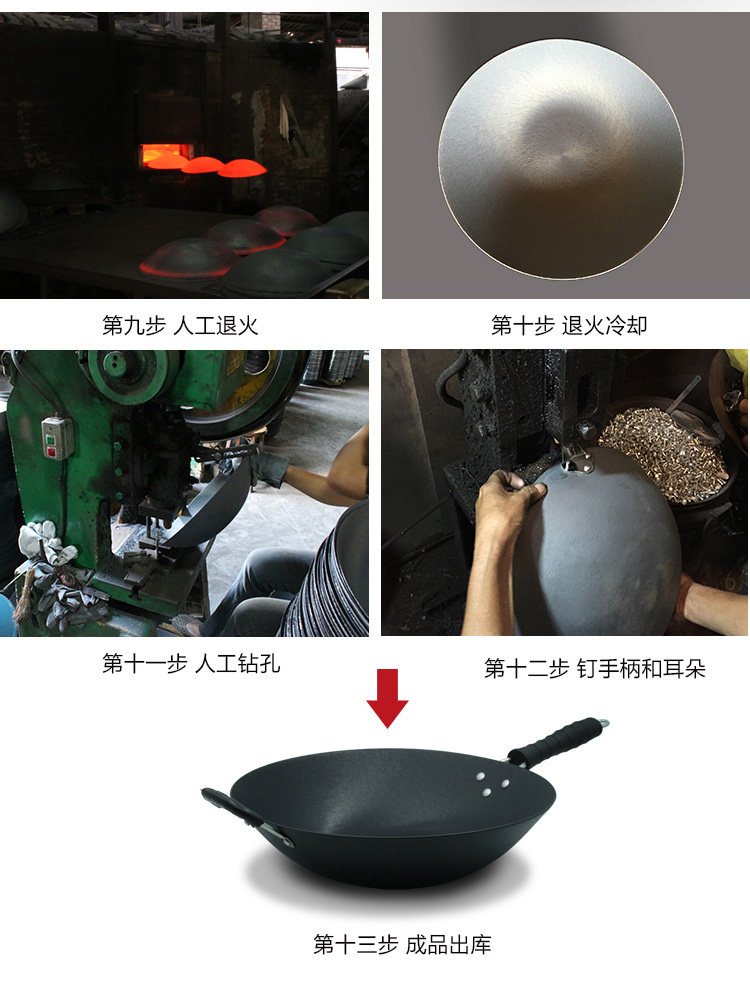 第九步 人工退火

第十步 退火冷却

第十一步 人工钻孔

第十二步 钉手柄和耳朵

第十三步 成品出库