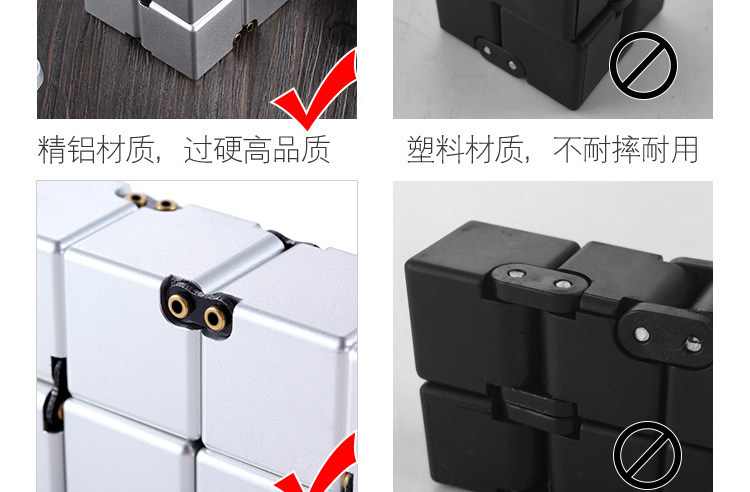 精铝材质，过硬高品质

塑料材质，不耐摔耐用