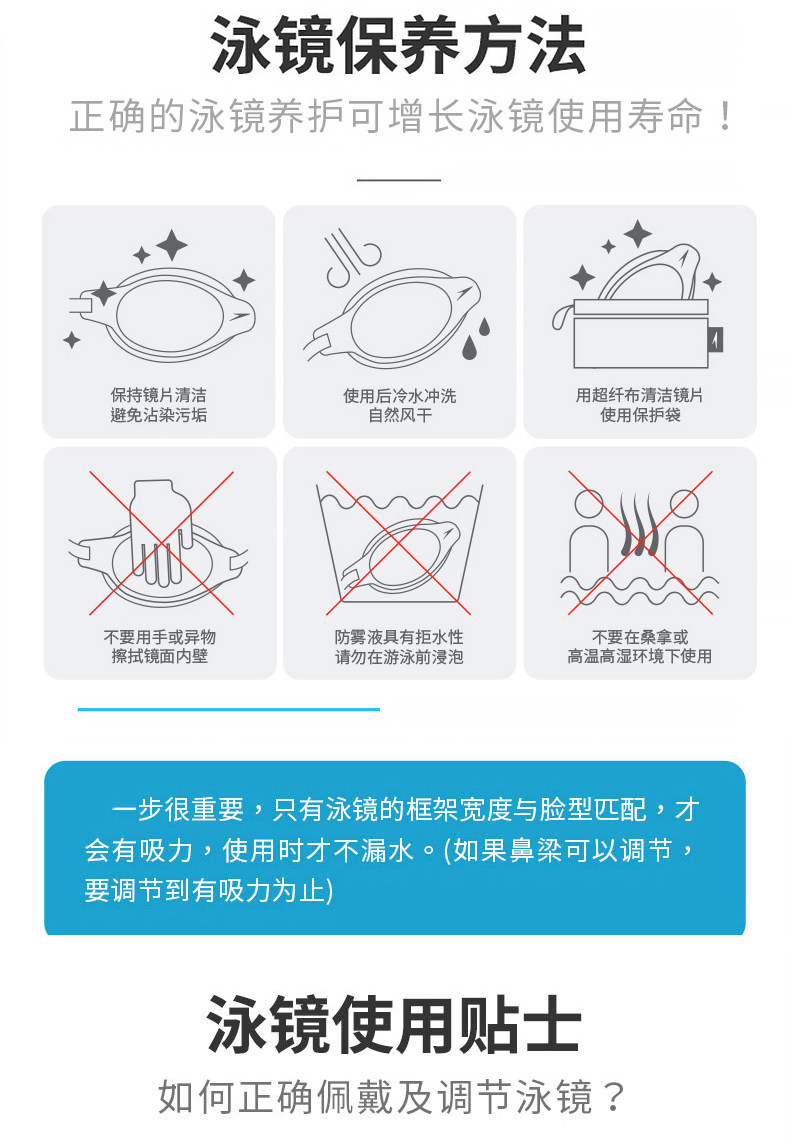 泳镜保养方法

正确的泳镜养护可增长泳镜使用寿命！

保持镜片清洁
避免沾染污垢

使用后冷水冲洗
自然风干

用超纤布清洁镜片
使用保护袋

不要用手或异物
擦拭镜面内壁

防雾液具有拒水性
请勿在游泳前浸泡

不要在桑拿或
高温高湿环境下使用

一步很重要，只有泳镜的框架宽度与脸型匹配，才会有吸力，使用时才不漏水。(如果鼻梁可以调节，要调节到有吸力为止)

泳镜使用贴士

如何正确佩戴及调节泳镜？