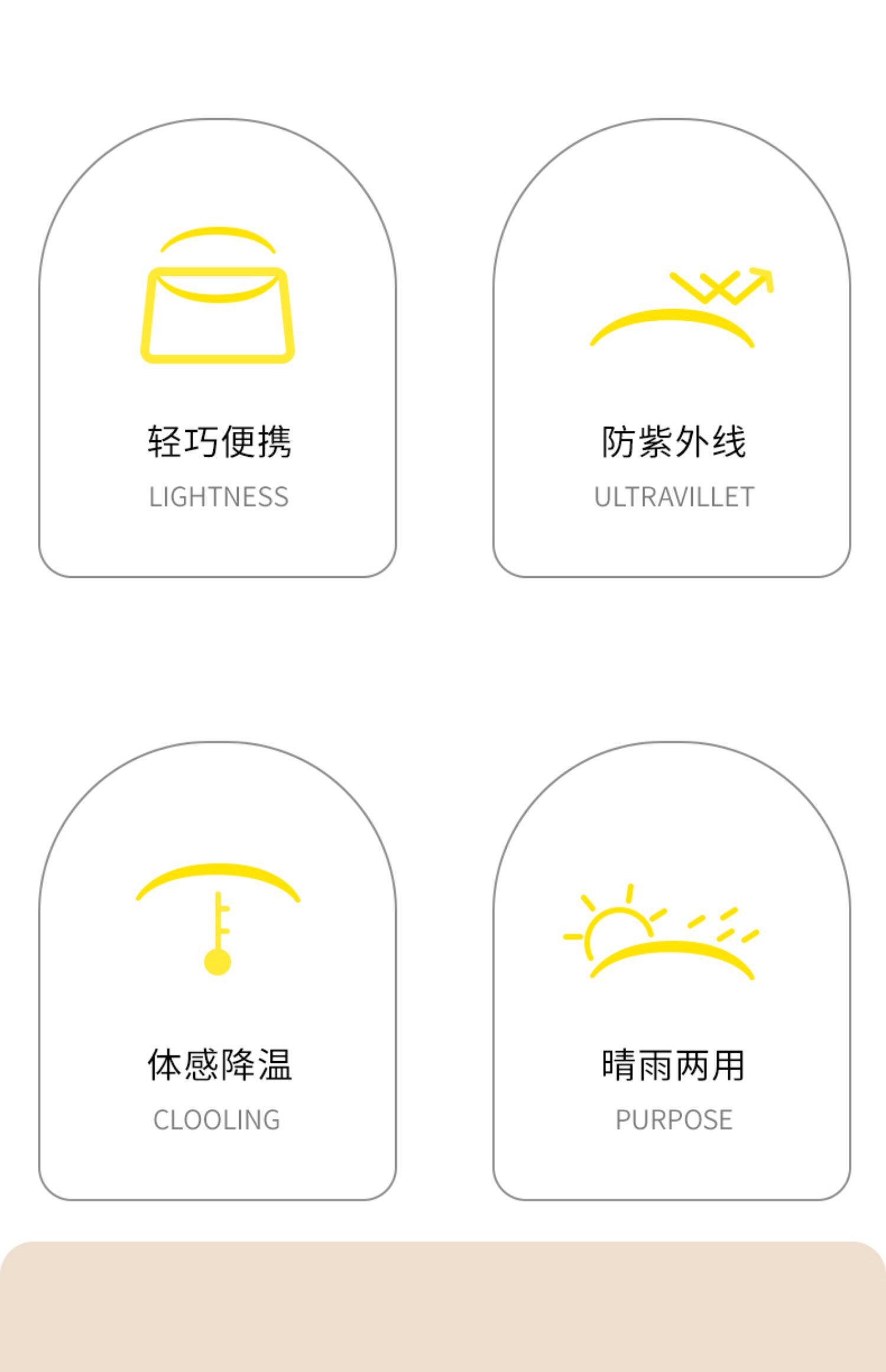 轻巧便携
LIGHTNESS

防紫外线
ULTRAVILLET

体感降温
CLOOLING

晴雨两用
PURPOSE