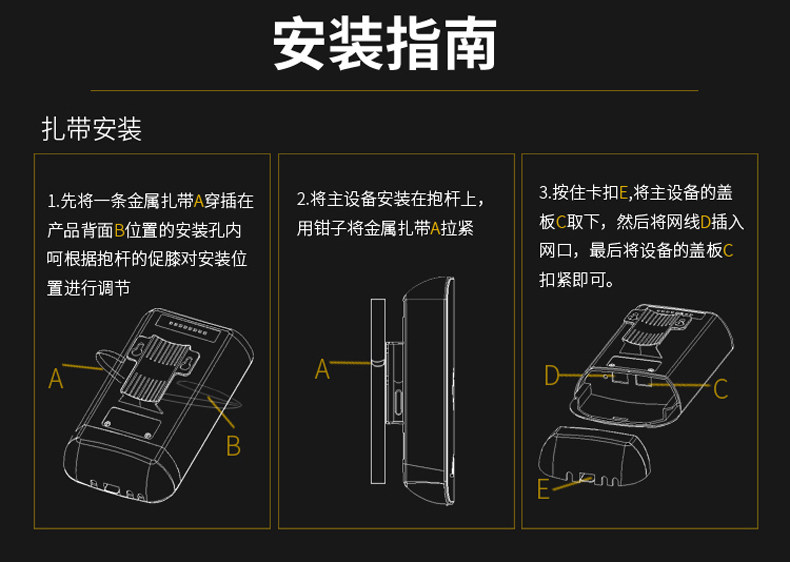 安装指南

扎带安装

1.先将一条金属扎带A穿插在产品背面B位置的安装孔内呵根据抱杆的促膝对安装位置进行调节

A

B

2.将主设备安装在抱杆上，用钳子将金属扎带A拉紧

A

3.按住卡扣E,将主设备的盖板C取下，然后将网线D插入网口，最后将设备的盖板C扣紧即可。

D

C

E