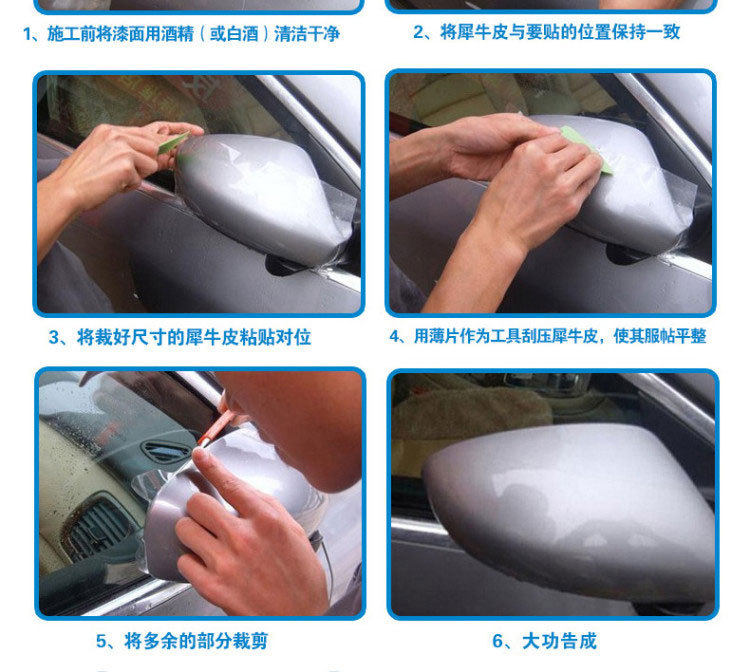 1、施工前将漆面用酒精（或白酒）清洁干净

2、将犀牛皮与要贴的位置保持一致

3、将裁好尺寸的犀牛皮粘贴对位

4、用薄片作为工具刮压犀牛皮，使其服帖平整

5、将多余的部分裁剪

6、大功告成