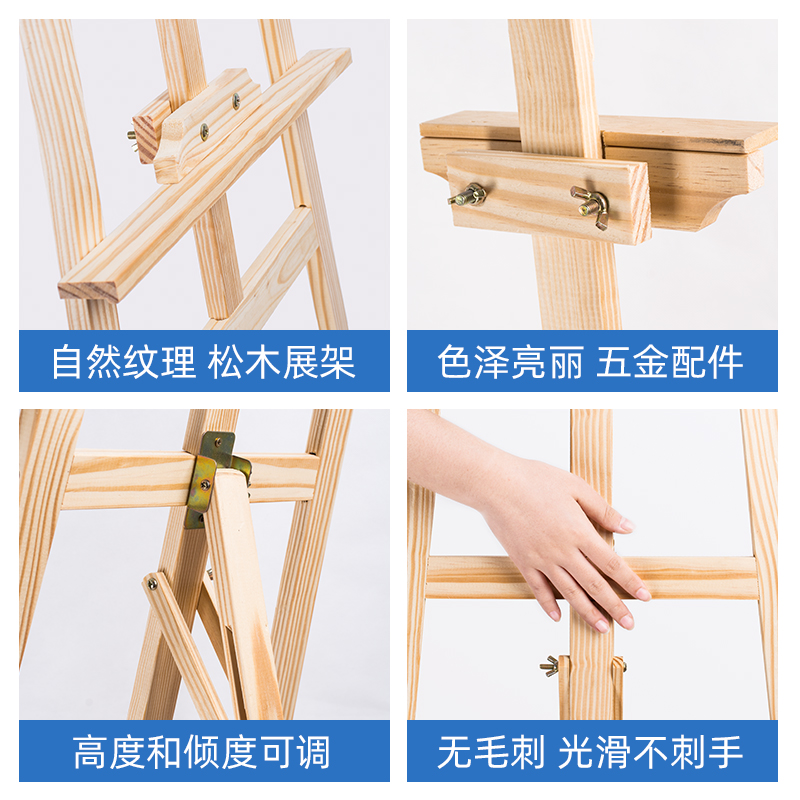 自然纹理 松木展架

色泽亮丽 五金配件

高度和倾度可调

无毛刺 光滑不刺手