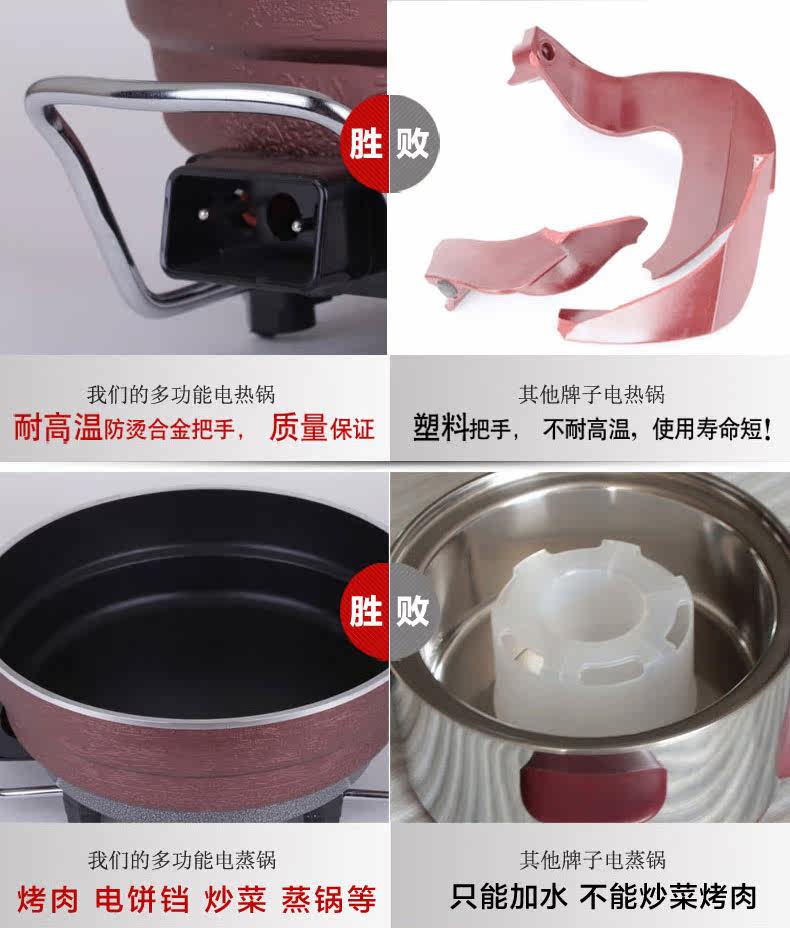 胜 败

我们的多功能电热锅
耐高温防烫合金把手， 质量保证

其他牌子电热锅
塑料把手， 不耐高温，使用寿命短!

胜 败

我们的多功能电蒸锅
烤肉 电饼铛 炒菜 蒸锅等

其他牌子电蒸锅
只能加水 不能炒菜烤肉