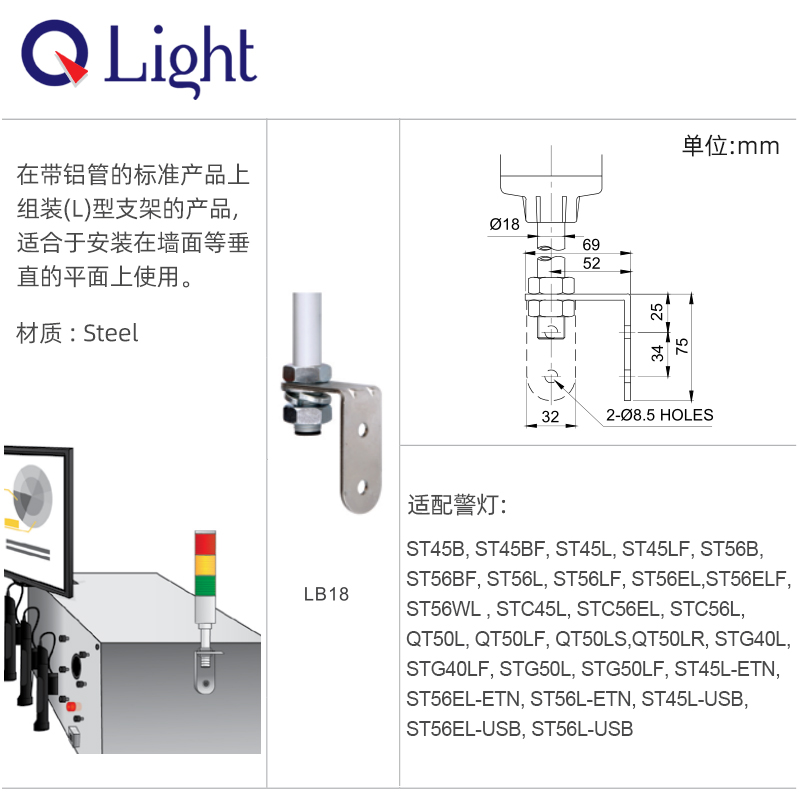 Q Light

在带铝管的标准产品上组装(L)型支架的产品,适合于安装在墙面等垂直的平面上使用。

材质 : Steel

LB18

单位:mm

Ø18
69
52
25
34
75
32
2-Ø8.5 HOLES

适配警灯:

ST45B, ST45BF, ST45L, ST45LF, ST56B, ST56BF, ST56L, ST56LF, ST56EL,ST56ELF, ST56WL , STC45L, STC56EL, STC56L, QT50L, QT50LF, QT50LS,QT50LR, STG40L, STG40LF, STG50L, STG50LF, ST45L-ETN, ST56EL-ETN, ST56L-ETN, ST45L-USB, ST56EL-USB, ST56L-USB