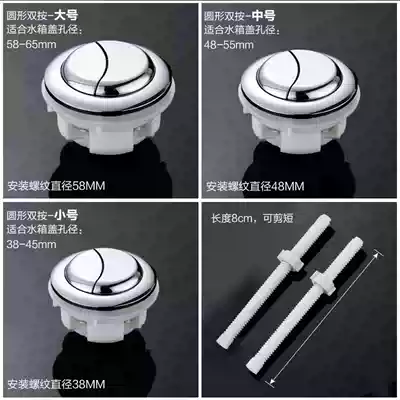 圆形双按-大号
适合水箱盖孔径：
58-65mm

安装螺纹直径58MM

圆形双按-中号
适合水箱盖孔径：
48-55mm

安装螺纹直径48MM

圆形双按-小号
适合水箱盖孔径：
38-45mm

安装螺纹直径38MM

长度8cm，可剪短