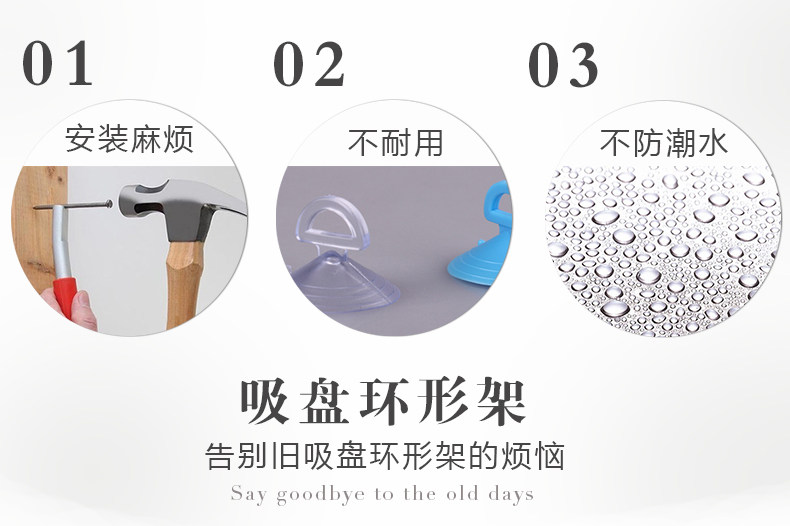 01

安装麻烦

02

不耐用

03

不防潮水

吸盘环形架

告别旧吸盘环形架的烦恼

Say goodbye to the old days