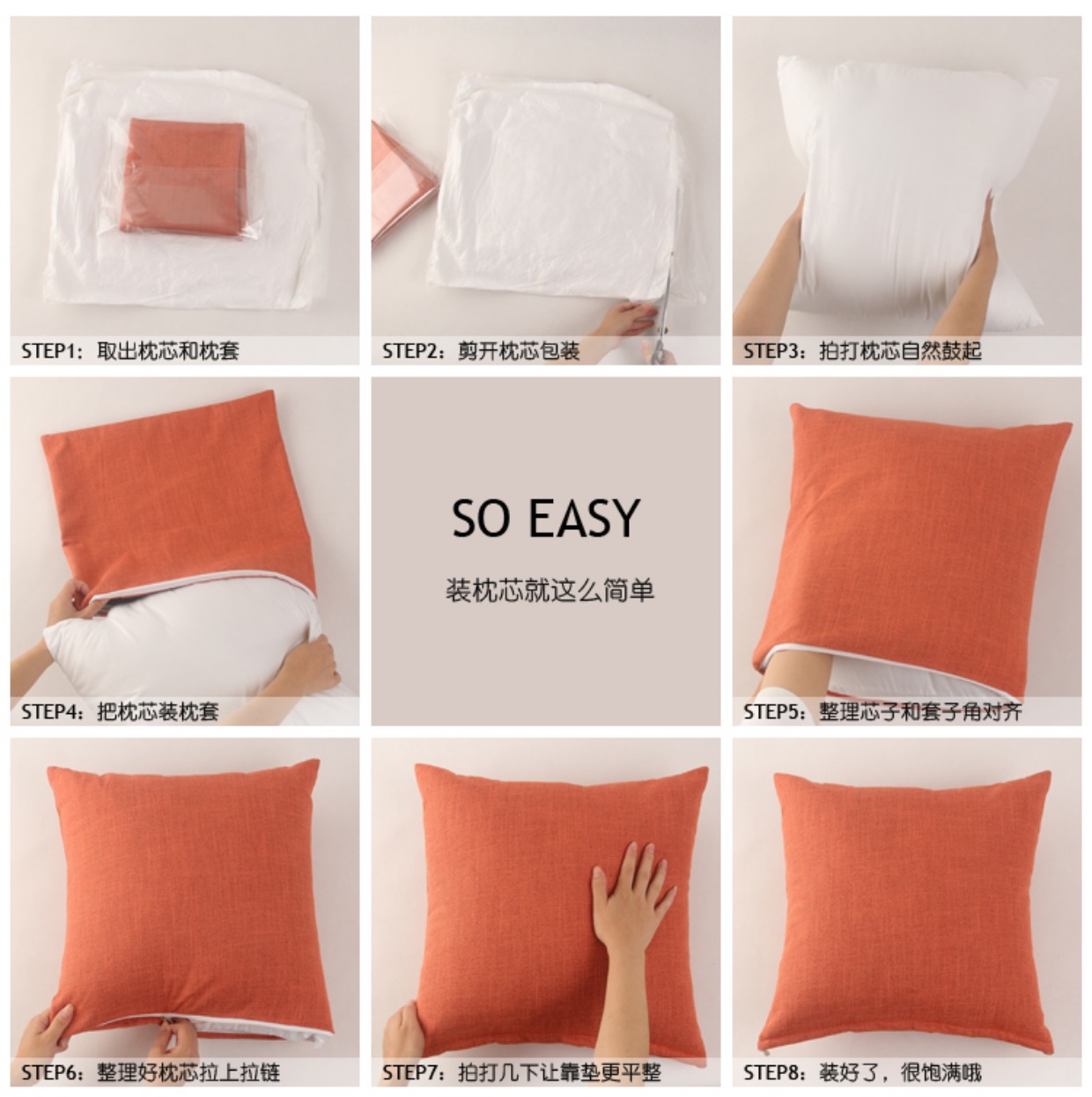 STEP1：取出枕芯和枕套

STEP2：剪开枕芯包装

STEP3：拍打枕芯自然鼓起

STEP4：把枕芯装枕套

SO EASY

装枕芯就这么简单

STEP5：整理芯子和套子角对齐

STEP6：整理好枕芯拉上拉链

STEP7：拍打几下让靠垫更平整

STEP8：装好了，很饱满哦