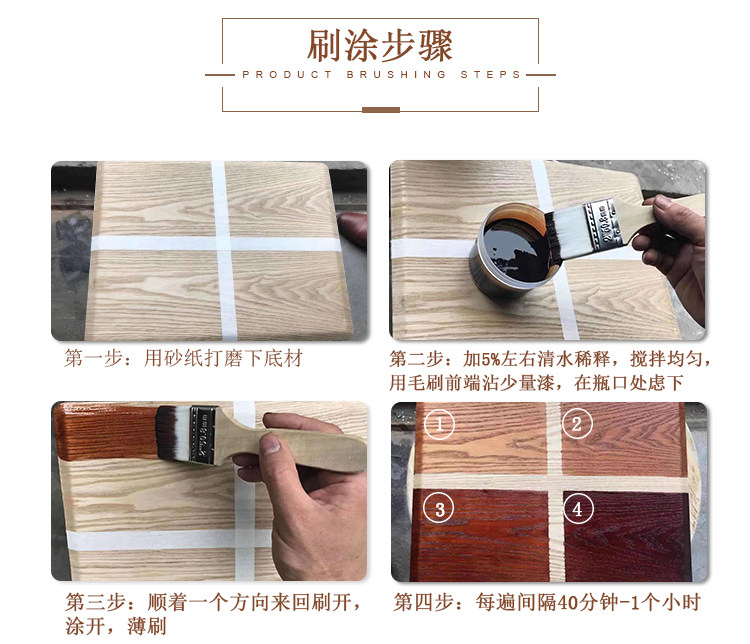 刷涂步骤
PRODUCT BRUSHING STEPS

第一步：用砂纸打磨下底材

第二步：加5%左右清水稀释，搅拌均匀，用毛刷前端沾少量漆，在瓶口处虑下

第三步：顺着一个方向来回刷开，涂开，薄刷

1 2 3 4

第四步：每遍间隔40分钟-1个小时