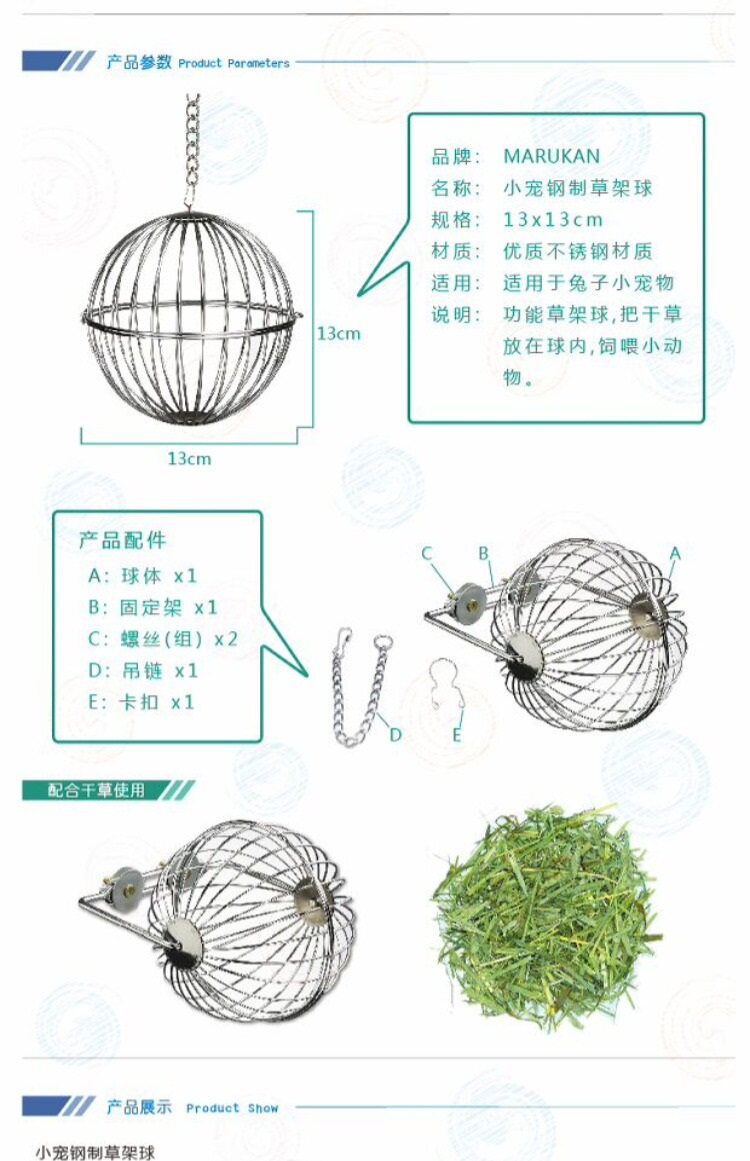 产品参数 Product Parameters

13cm

13cm

品牌： MARUKAN
名称： 小宠钢制草架球
规格： 13x13cm
材质： 优质不锈钢材质
适用： 适用于兔子小宠物
说明： 功能草架球，把干草放在球内，饲喂小动物。

产品配件
A：球体 x1
B：固定架 x1
C：螺丝(组) x2
D：吊链 x1
E：卡扣 x1

C B A

D E

配合干草使用

产品展示 Product Show

小宠钢制草架球