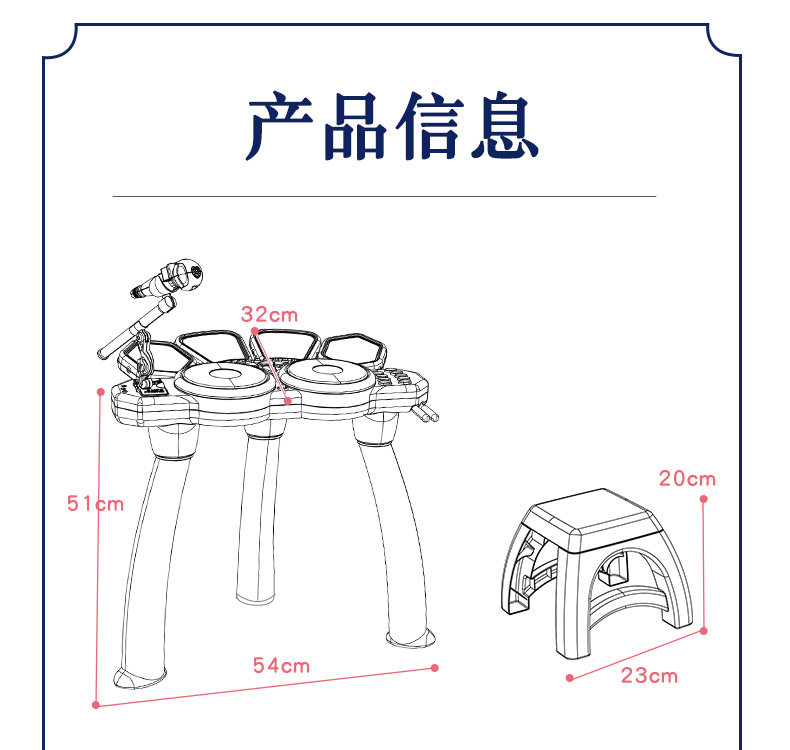 产品信息

32cm

51cm

54cm

20cm

23cm