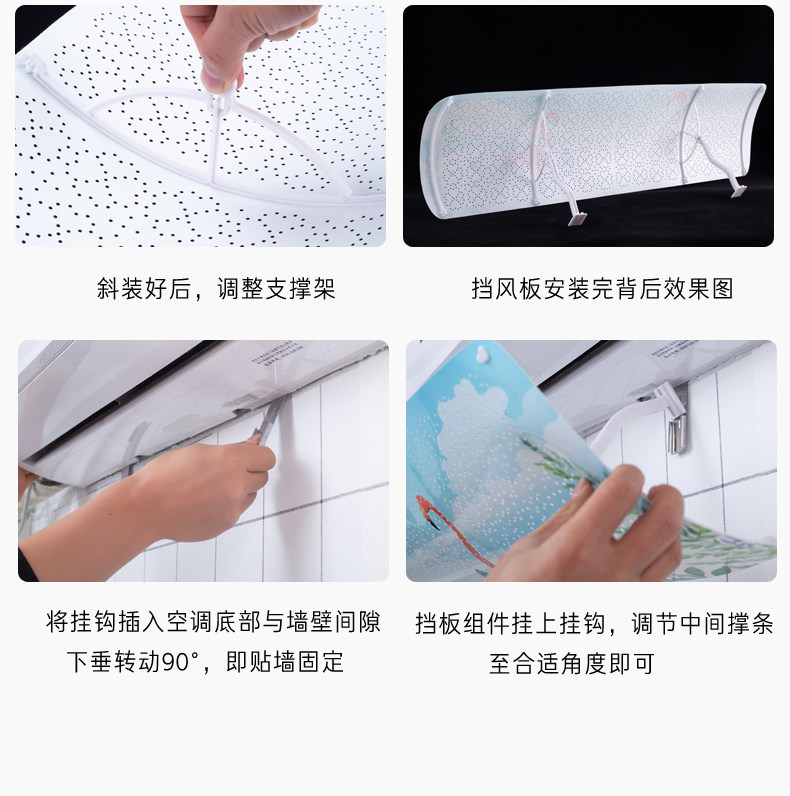 斜装好后，调整支撑架

挡风板安装完背后效果图

将挂钩插入空调底部与墙壁间隙下垂转动90°，即贴墙固定

挡板组件挂上挂钩，调节中间撑条至合适角度即可