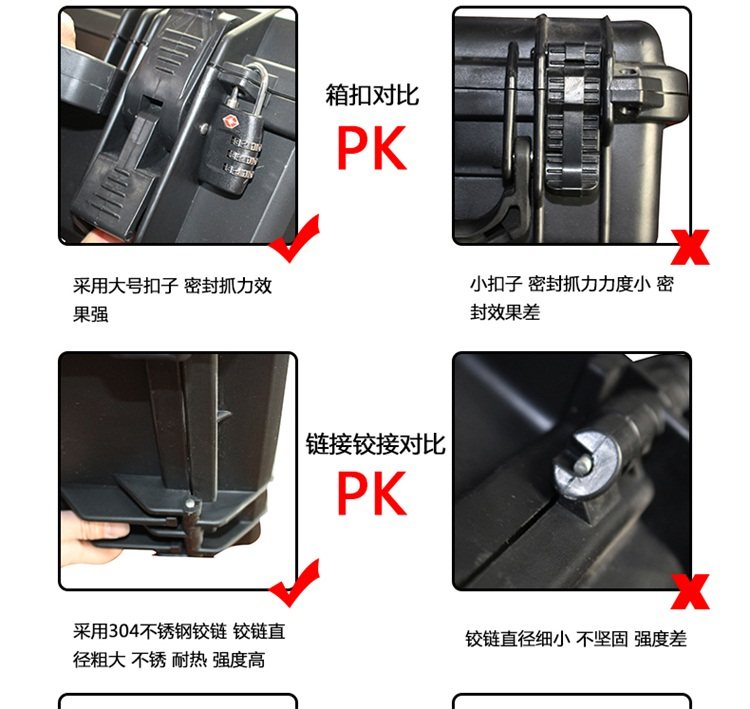 箱扣对比

PK

采用大号扣子 密封抓力效果强

小扣子 密封抓力力度小 密封效果差

链接铰接对比

PK

采用304不锈钢铰链 铰链直径粗大 不锈 耐热 强度高

铰链直径细小 不坚固 强度差