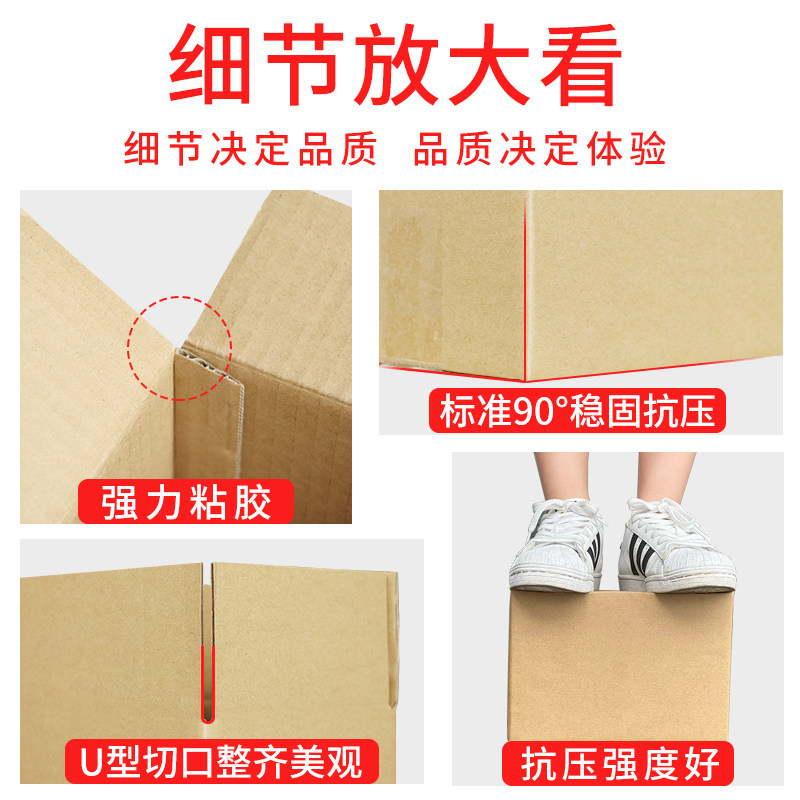 细节放大看

细节决定品质 品质决定体验

强力粘胶

标准90°稳固抗压

U型切口整齐美观

抗压强度好