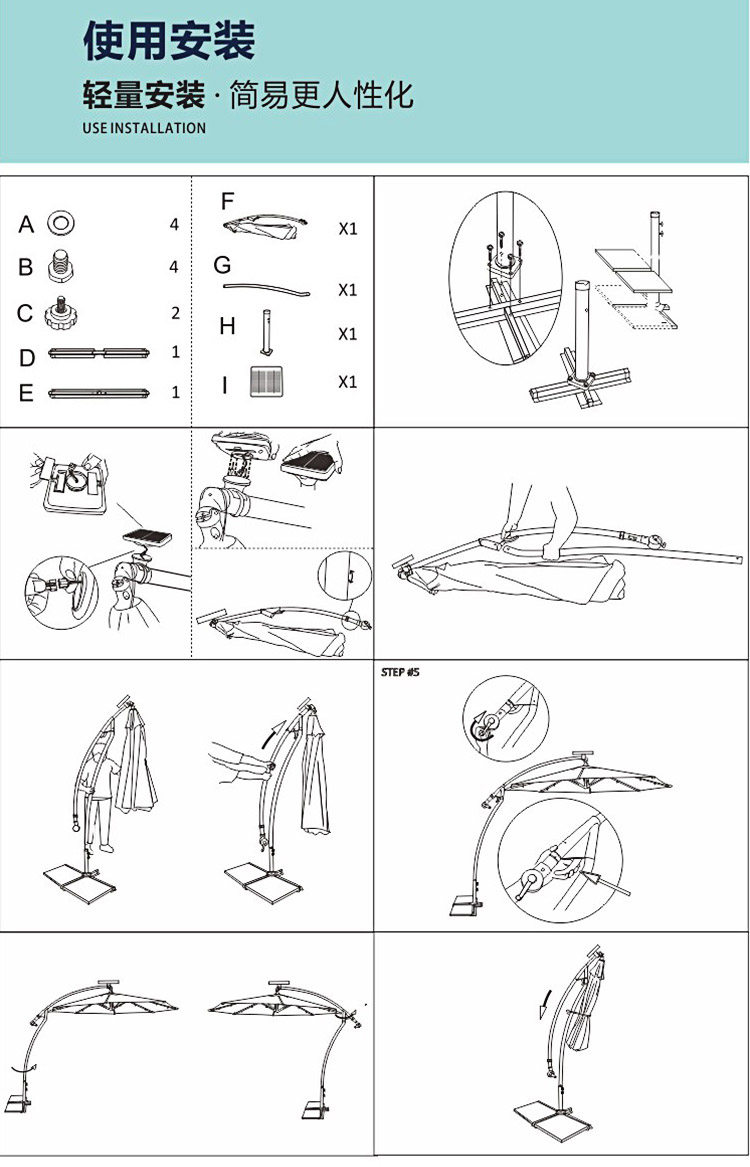 使用安装

轻量安装 · 简易更人性化

USE INSTALLATION

A 4
B 4
C 2
D 1
E 1

F X1
G X1
H X1
I X1

STEP #5