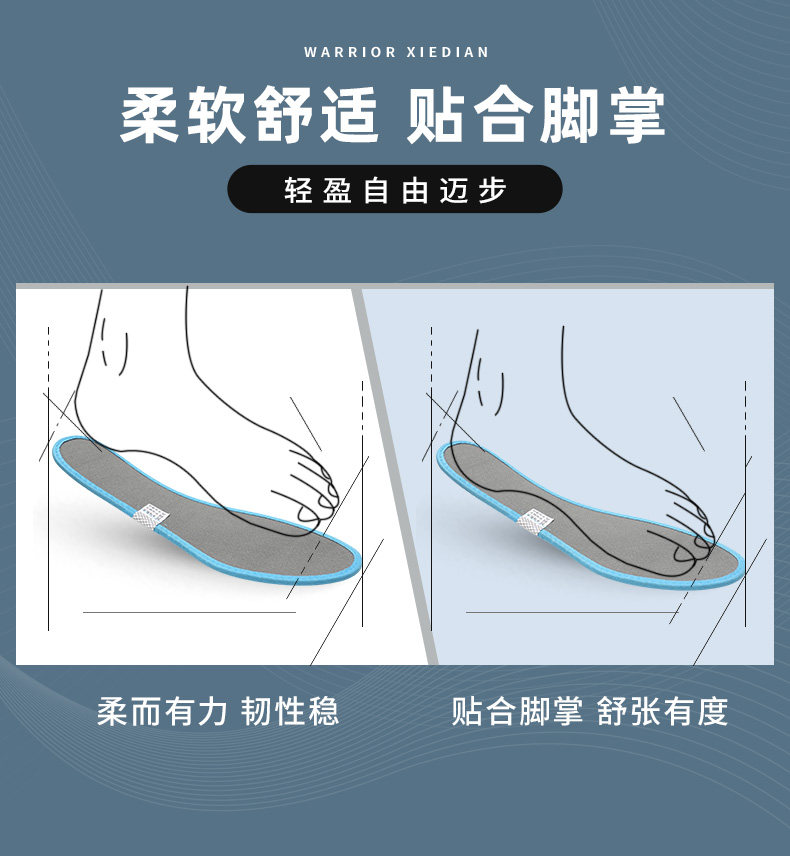 WARRIOR XIEDIAN

柔软舒适 贴合脚掌

轻盈自由迈步

柔而有力 韧性稳

贴合脚掌 舒张有度