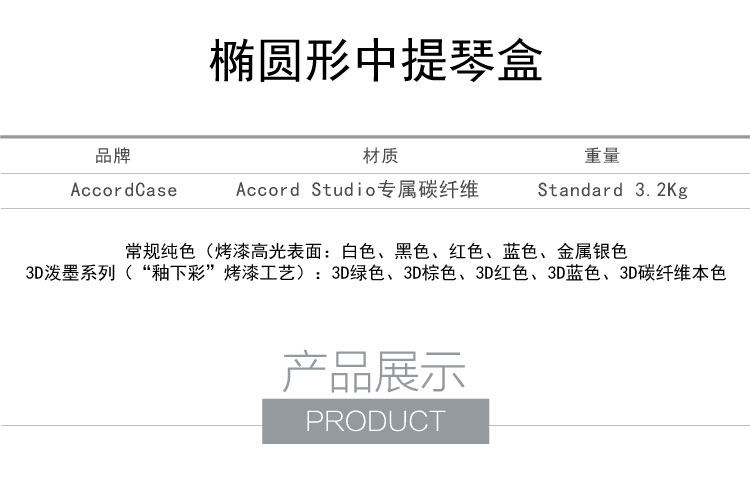 椭圆形中提琴盒

| 品牌 | 材质 | 重量 |
|---|---|---|
| AccordCase | Accord Studio专属碳纤维 | Standard 3.2Kg |

常规纯色（烤漆高光表面：白色、黑色、红色、蓝色、金属银色
3D泼墨系列（“釉下彩”烤漆工艺）：3D绿色、3D棕色、3D红色、3D蓝色、3D碳纤维本色

产品展示
PRODUCT