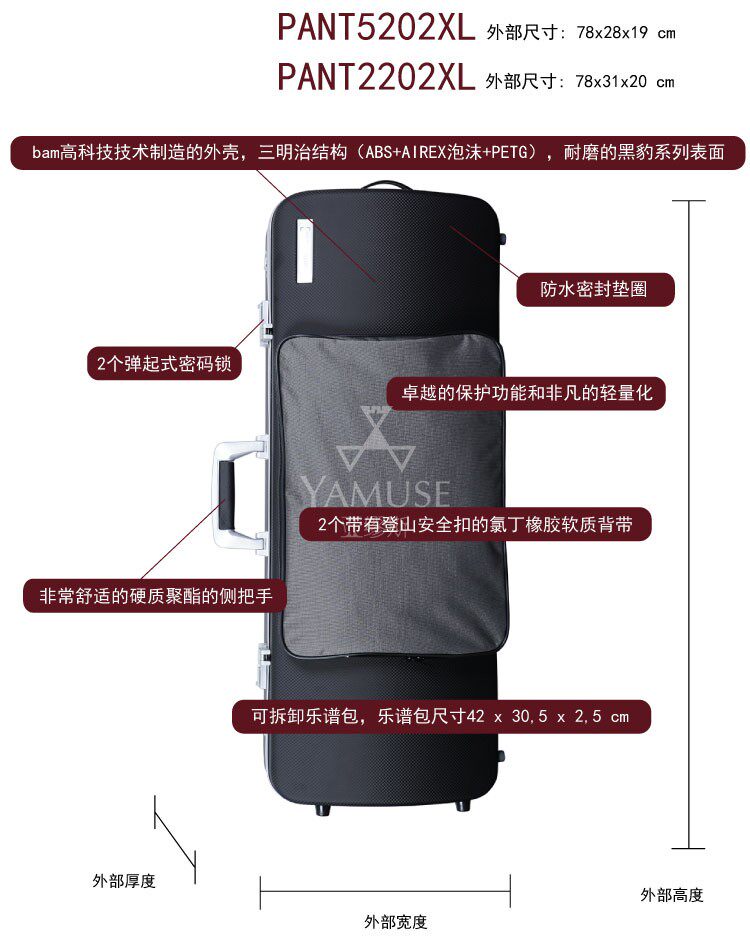 PANT5202XL 外部尺寸：78x28x19 cm
PANT2202XL 外部尺寸：78x31x20 cm

bam高科技技术制造的外壳，三明治结构（ABS+AIREX泡沫+PETG），耐磨的黑豹系列表面

防水密封垫圈

2个弹起式密码锁

卓越的保护功能和非凡的轻量化

YAMUSE

2个带有登山安全扣的氯丁橡胶软质背带

非常舒适的硬质聚酯的侧把手

可拆卸乐谱包，乐谱包尺寸42 x 30,5 x 2,5 cm

外部厚度

外部宽度

外部高度