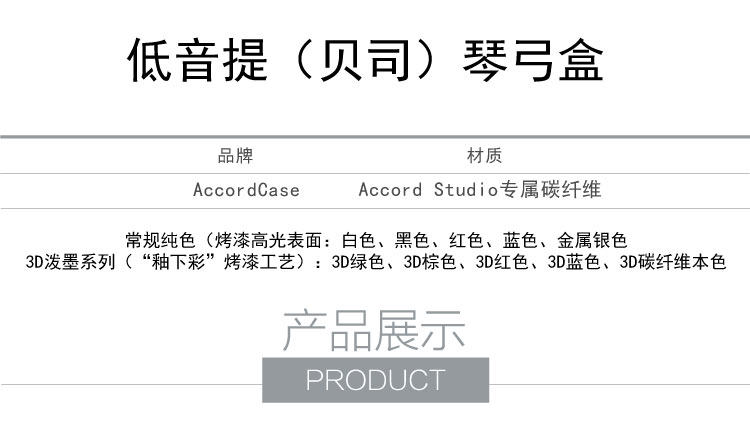 低音提（贝司）琴弓盒

| 品牌 | 材质 |
|---|---|
| AccordCase | Accord Studio专属碳纤维 |

常规纯色（烤漆高光表面：白色、黑色、红色、蓝色、金属银色
3D泼墨系列（“釉下彩”烤漆工艺）：3D绿色、3D棕色、3D红色、3D蓝色、3D碳纤维本色

产品展示

PRODUCT