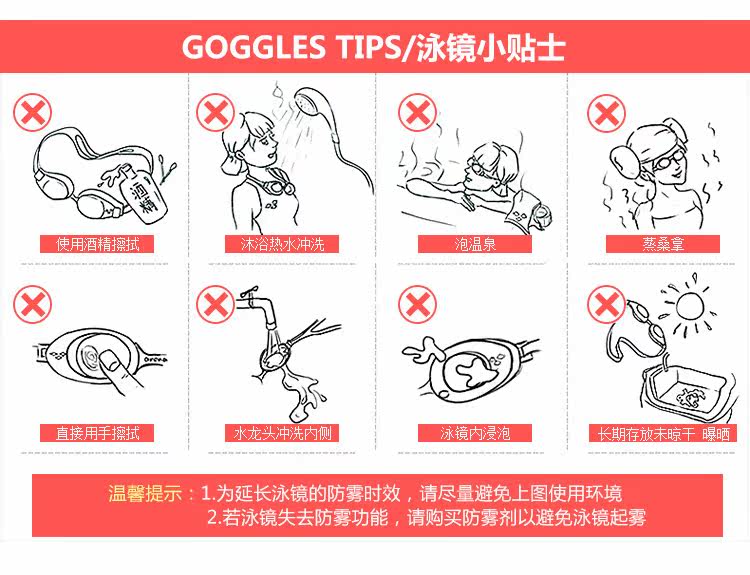 GOGGLES TIPS/泳镜小贴士

酒精

使用酒精擦拭

沐浴热水冲洗

泡温泉

蒸桑拿

直接用手擦拭

水龙头冲洗内侧

泳镜内浸泡

长期存放未晾干 曝晒

温馨提示：1.为延长泳镜的防雾时效，请尽量避免上图使用环境
2.若泳镜失去防雾功能，请购买防雾剂以避免泳镜起雾