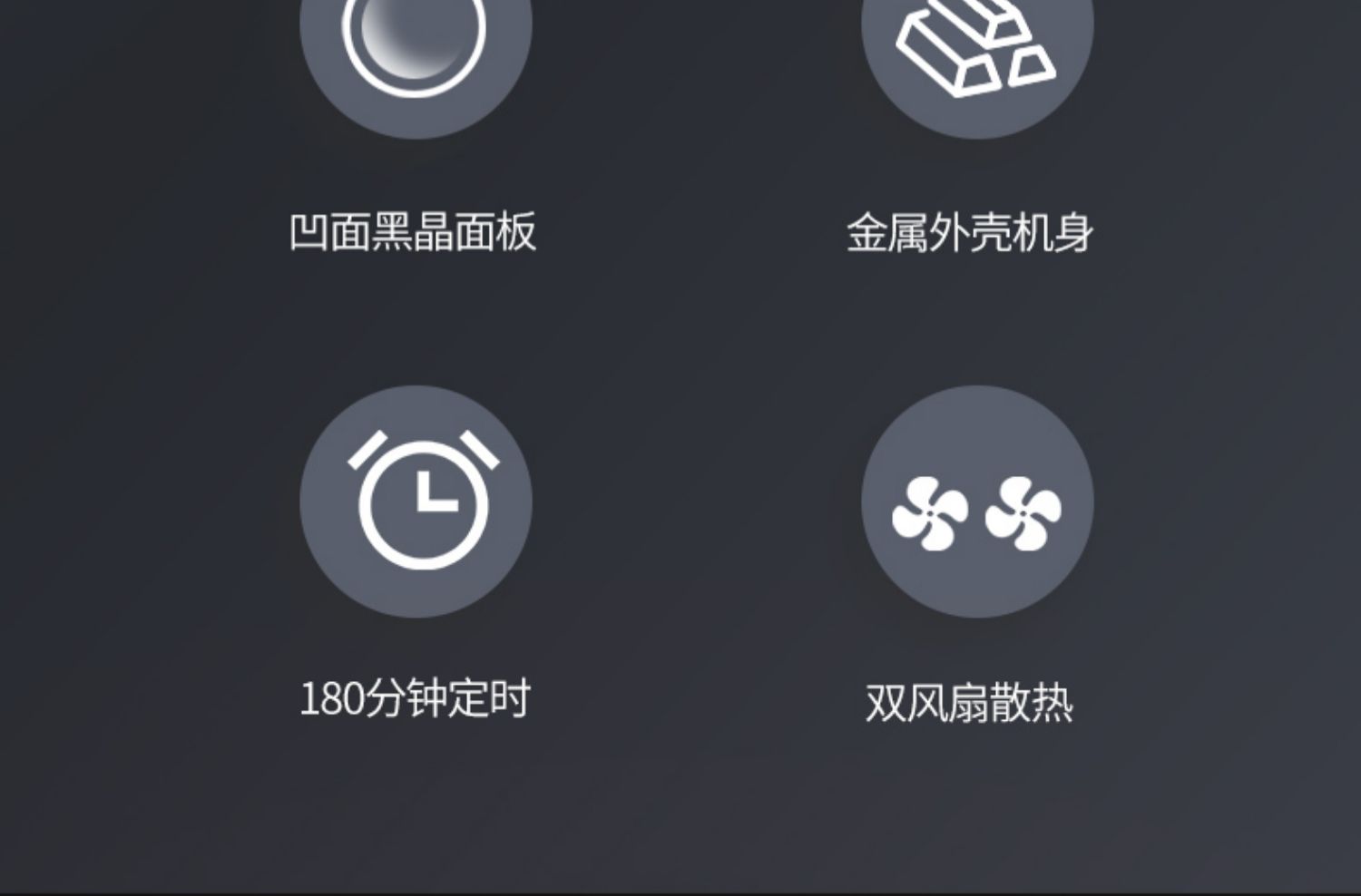 凹面黑晶面板

金属外壳机身

180分钟定时

双风扇散热