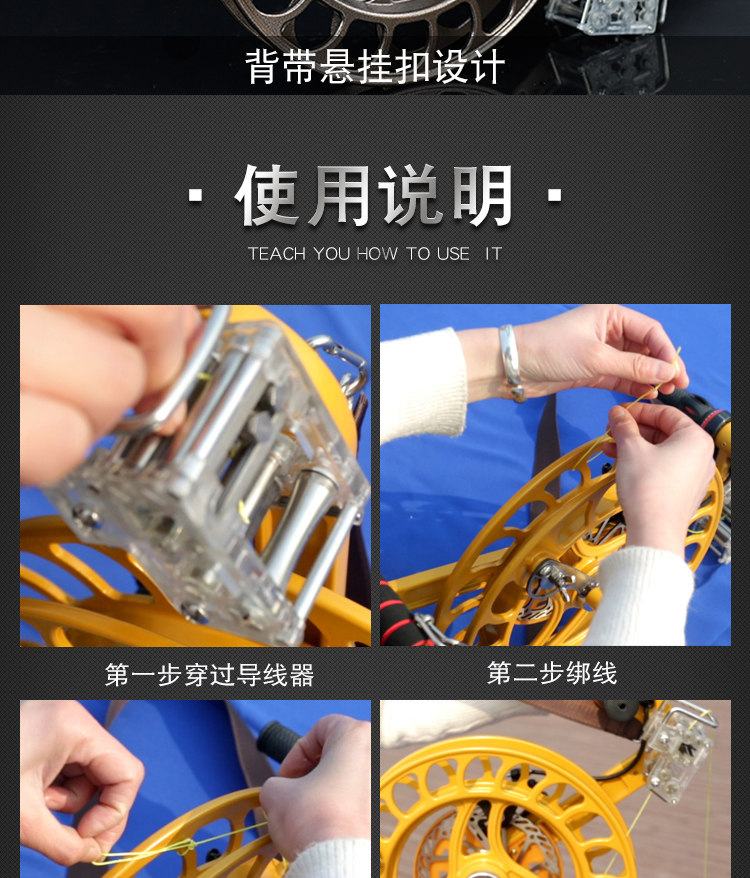 背带悬挂扣设计

· 使用说明 ·

TEACH YOU HOW TO USE IT

第一步穿过导线器

第二步绑线