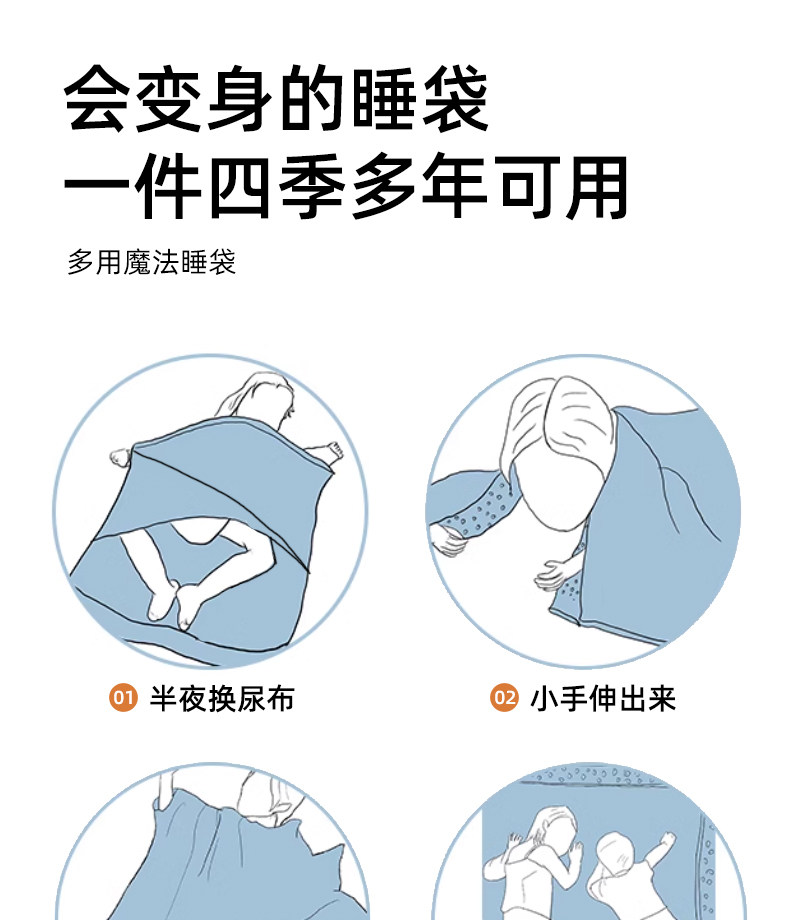 会变身的睡袋
一件四季多年可用

多用魔法睡袋

01 半夜换尿布

02 小手伸出来