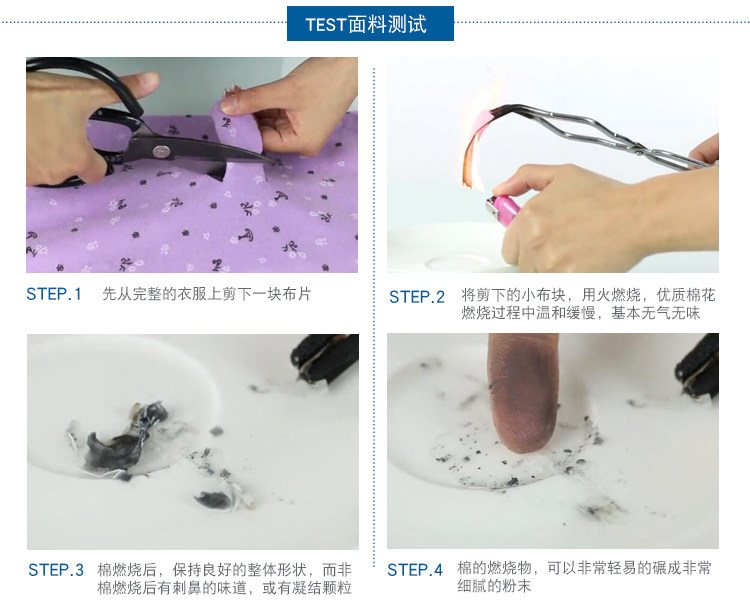 TEST面料测试

STEP.1 先从完整的衣服上剪下一块布片

STEP.2 将剪下的小布块，用火燃烧，优质棉花燃烧过程中温和缓慢，基本无气无味

STEP.3 棉燃烧后，保持良好的整体形状，而非棉燃烧后有刺鼻的味道，或有凝结颗粒

STEP.4 棉的燃烧物，可以非常轻易的碾成非常细腻的粉末