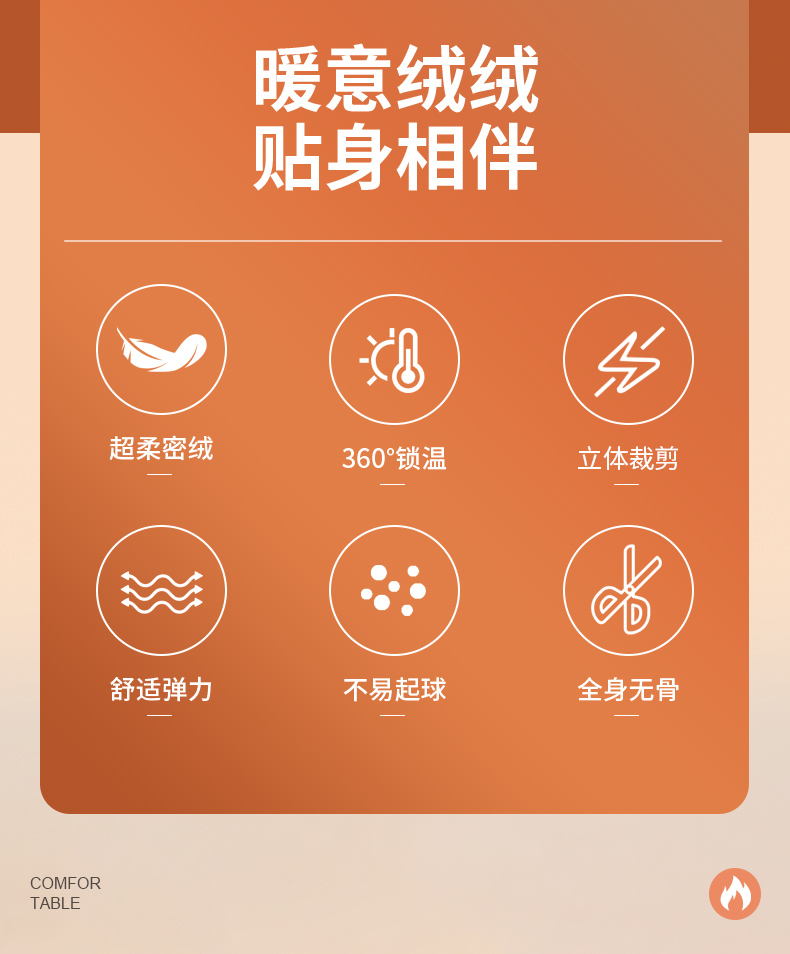 暖意绒绒
贴身相伴

超柔密绒

360°锁温

立体裁剪

舒适弹力

不易起球

全身无骨

COMFOR
TABLE