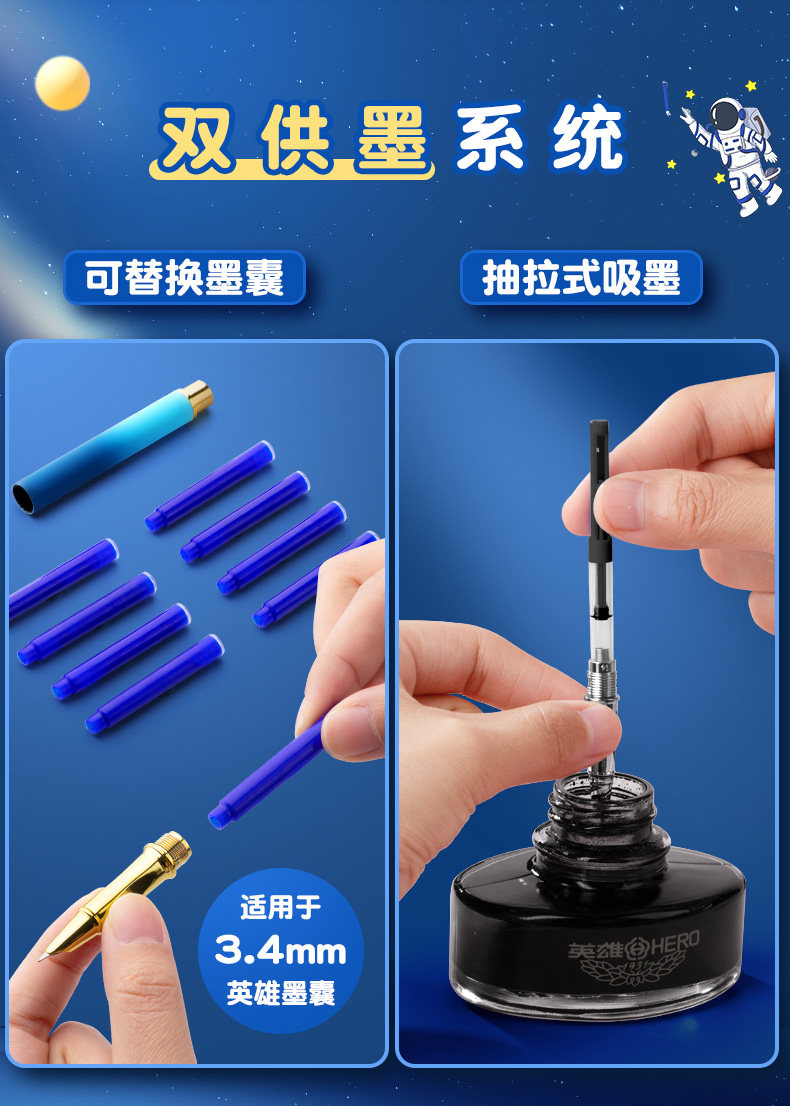 双供墨系统

可替换墨囊

抽拉式吸墨

适用于
3.4mm
英雄墨囊

英雄 HERO