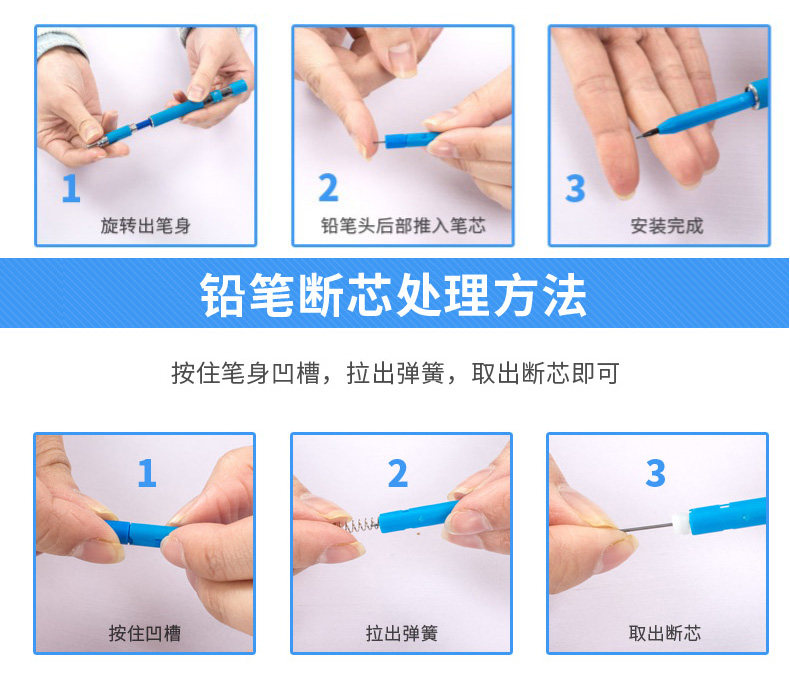 1
旋转出笔身

2
铅笔头后部推入笔芯

3
安装完成

铅笔断芯处理方法

按住笔身凹槽，拉出弹簧，取出断芯即可

1
按住凹槽

2
拉出弹簧

3
取出断芯