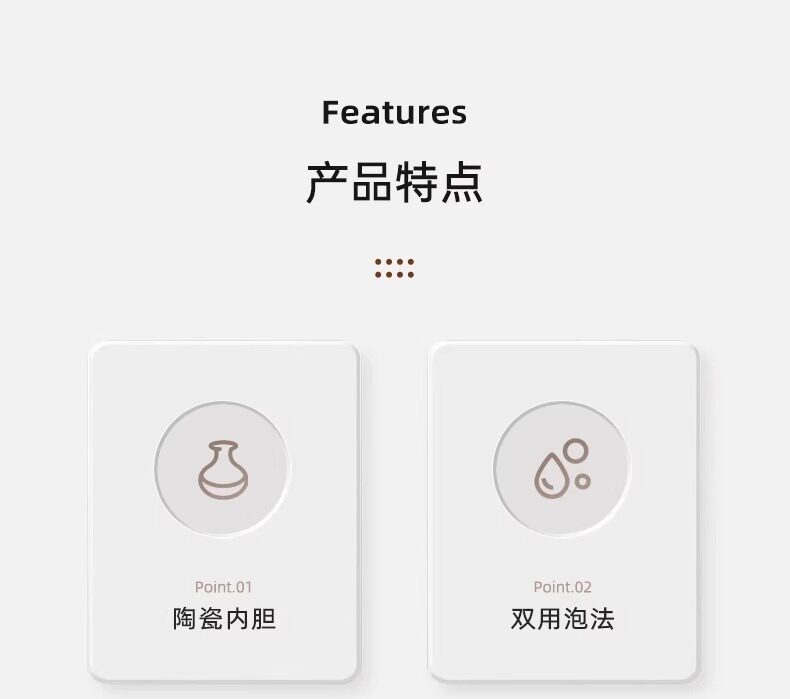 Features

产品特点

Point.01
陶瓷内胆

Point.02
双用泡法