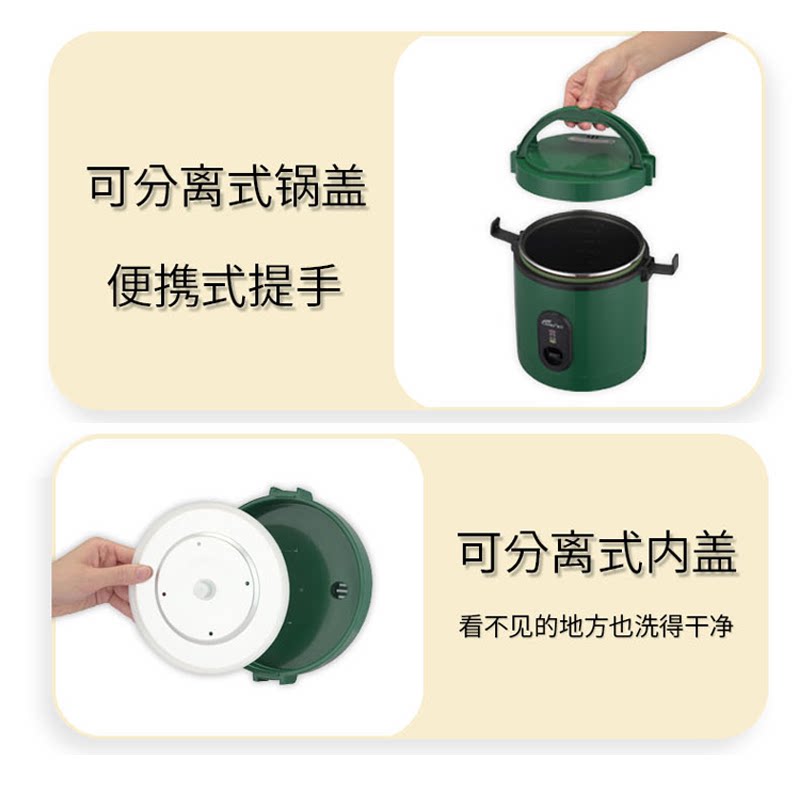 可分离式锅盖

便携式提手

可分离式内盖

看不见的地方也洗得干净